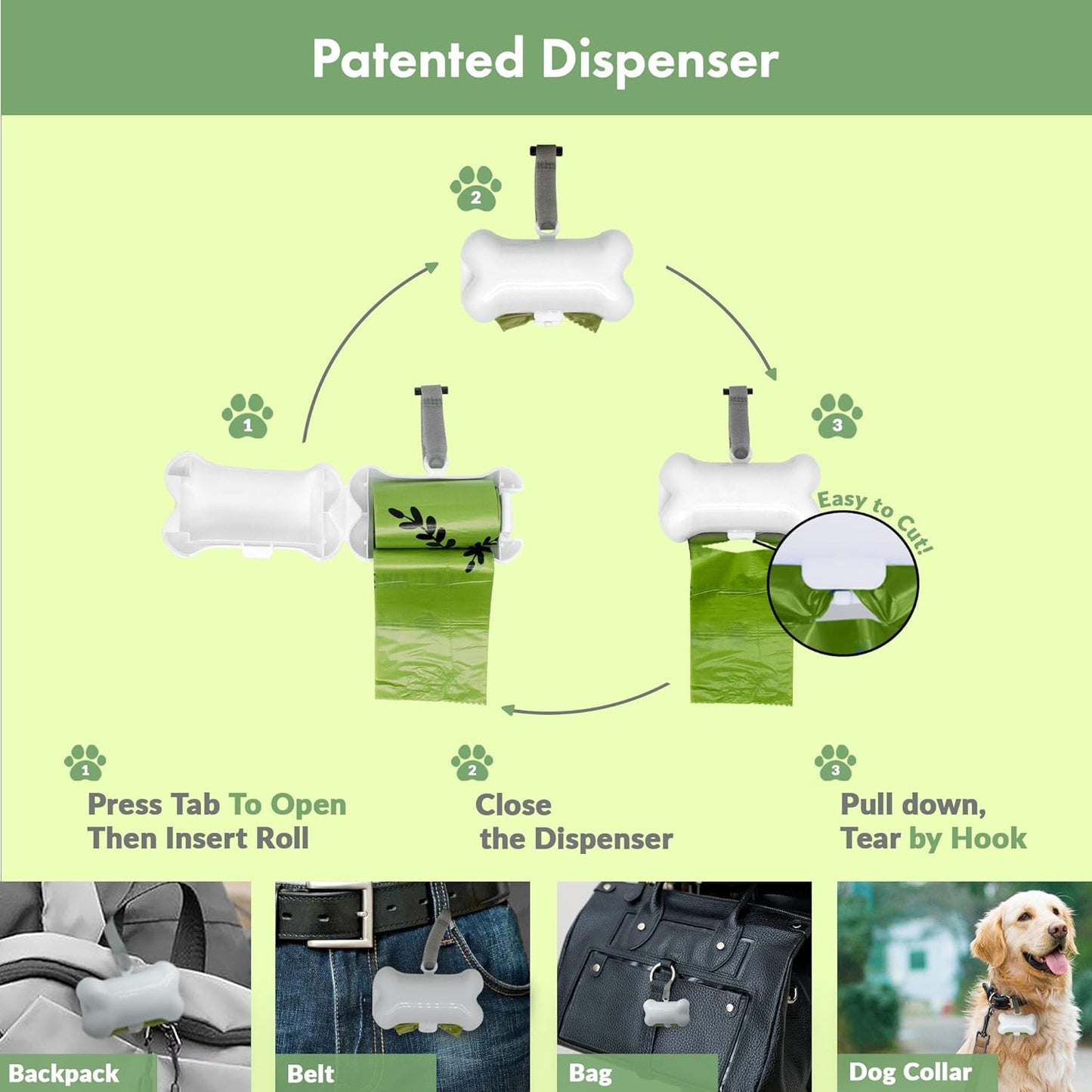 Patented Dispenser

2

1

3

Easy to Cut!

1
Press Tab To Open
Then Insert Roll

2
Close
the Dispenser

3
Pull down,
Tear by Hook

Backpack

Belt

Bag

Dog Collar