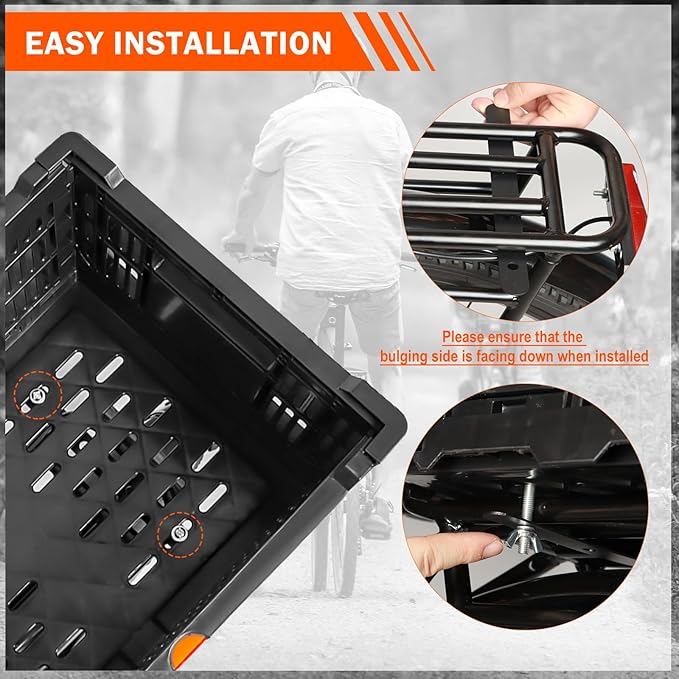 EASY INSTALLATION

Please ensure that the bulging side is facing down when installed