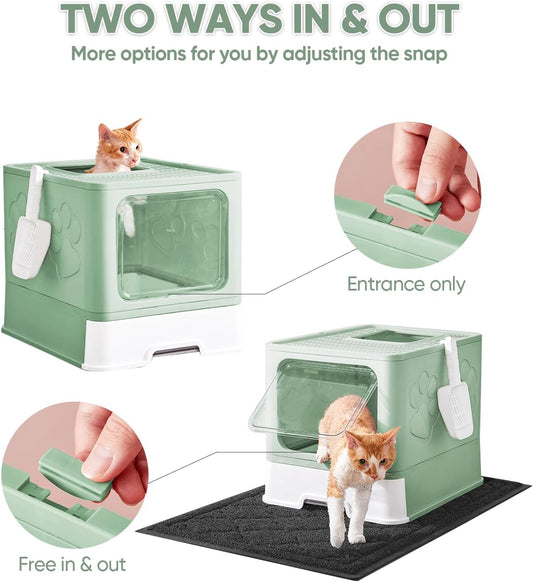 TWO WAYS IN & OUT

More options for you by adjusting the snap

Entrance only

Free in & out