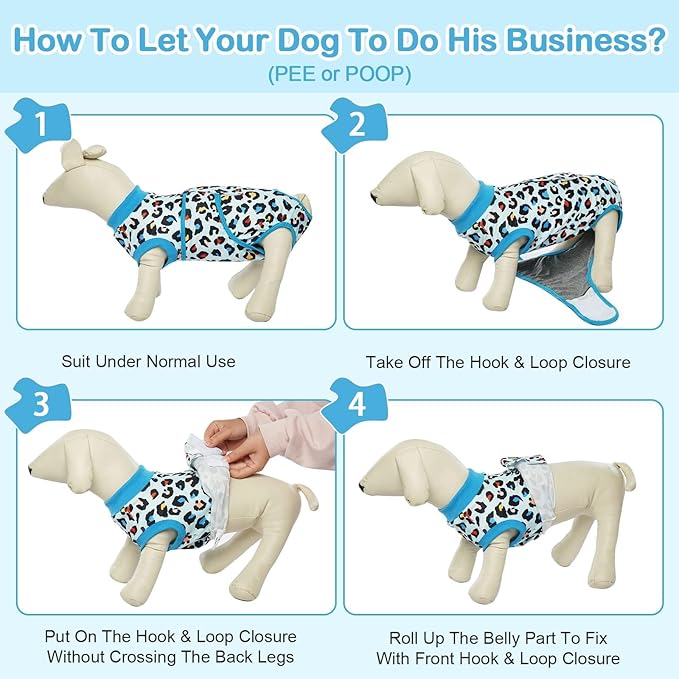 How To Let Your Dog To Do His Business?
(PEE or POOP)

1

Suit Under Normal Use

2

Take Off The Hook & Loop Closure

3

Put On The Hook & Loop Closure Without Crossing The Back Legs

4

Roll Up The Belly Part To Fix With Front Hook & Loop Closure