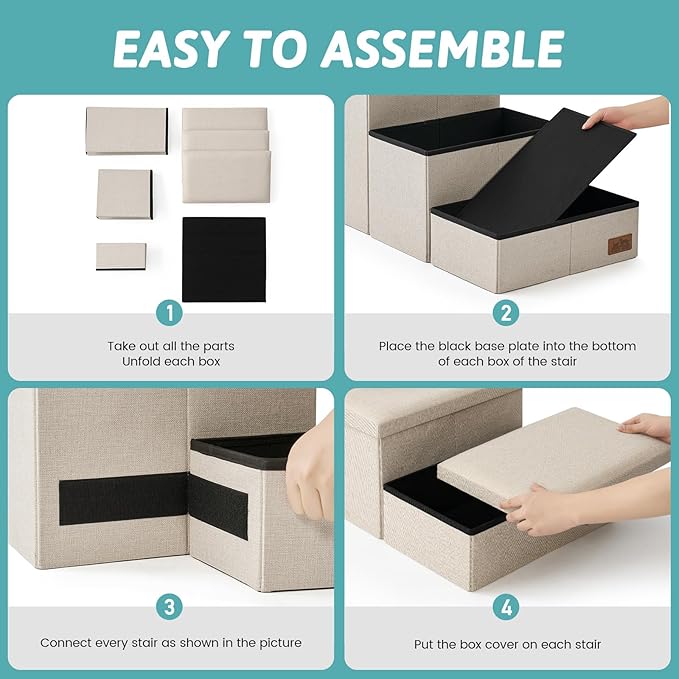 EASY TO ASSEMBLE

1

Take out all the parts
Unfold each box

2

Place the black base plate into the bottom of each box of the stair

3

Connect every stair as shown in the picture

4

Put the box cover on each stair