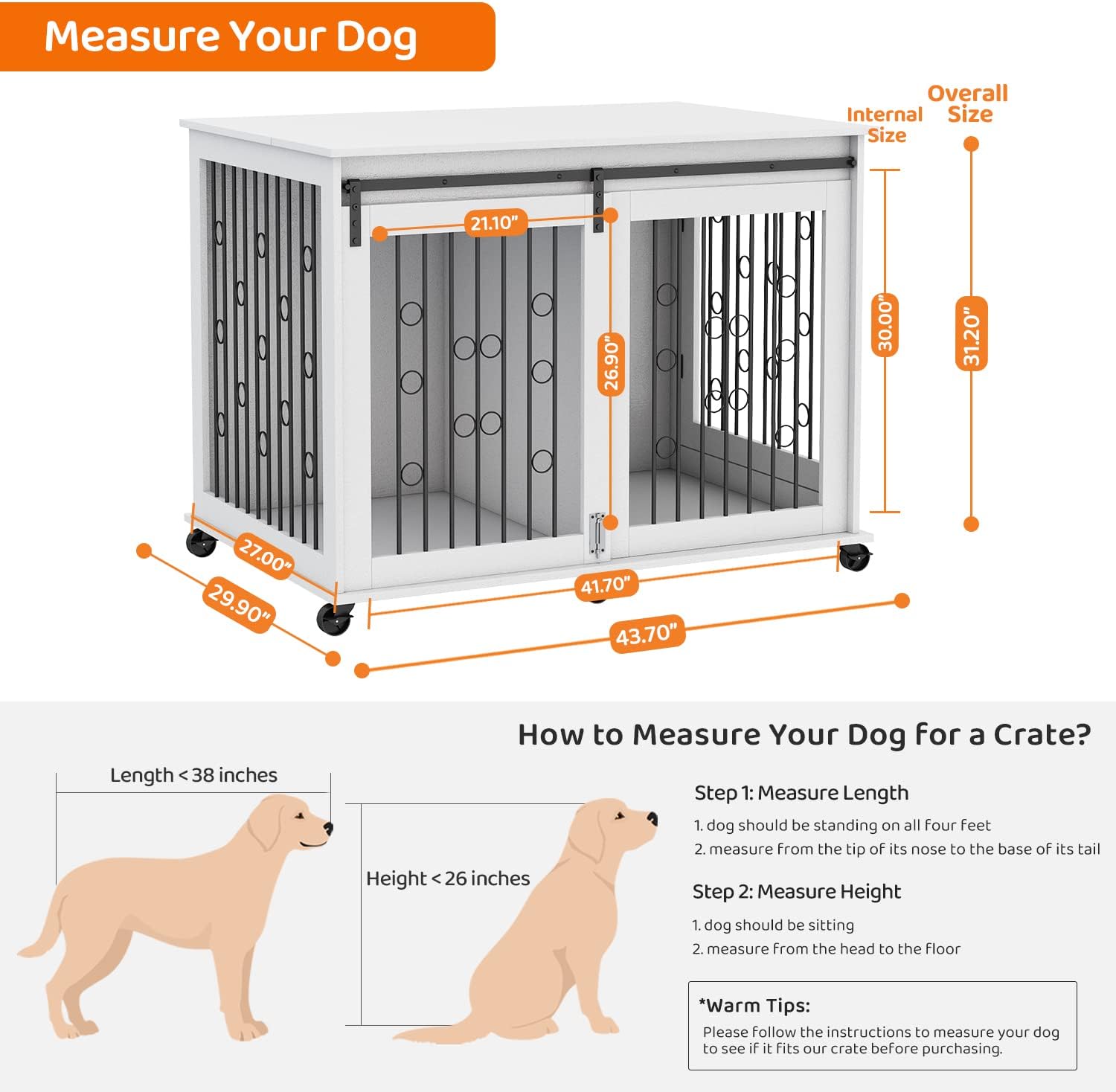 Measure Your Dog

Internal Size

Overall Size

21.10"

26.90"

30.00"

31.20"

27.00"

29.90"

41.70"

43.70"

How to Measure Your Dog for a Crate?

Length < 38 inches

Height < 26 inches

Step 1: Measure Length

1. dog should be standing on all four feet
2. measure from the tip of its nose to the base of its tail

Step 2: Measure Height

1. dog should be sitting
2. measure from the head to the floor

*Warm Tips:
Please follow the instructions to measure your dog to see if it fits our crate before purchasing.