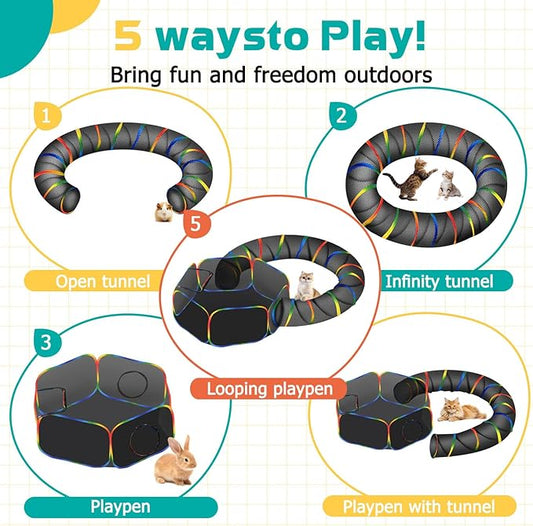 5 waysto Play!
Bring fun and freedom outdoors

1

Open tunnel

2

Infinity tunnel

5

Looping playpen

3

Playpen

Playpen with tunnel