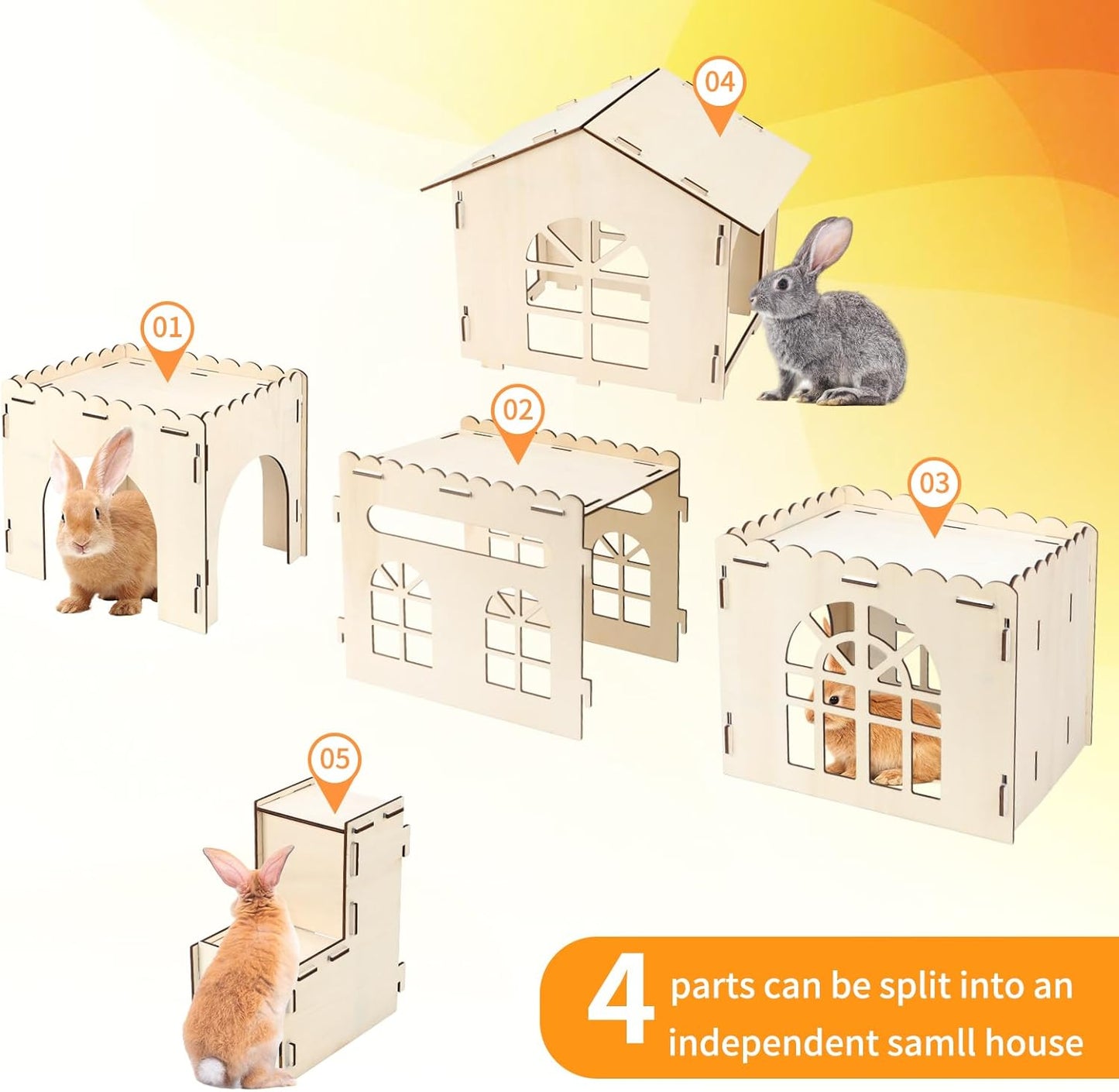 04

01

02

03

05

4 parts can be split into an independent samll house