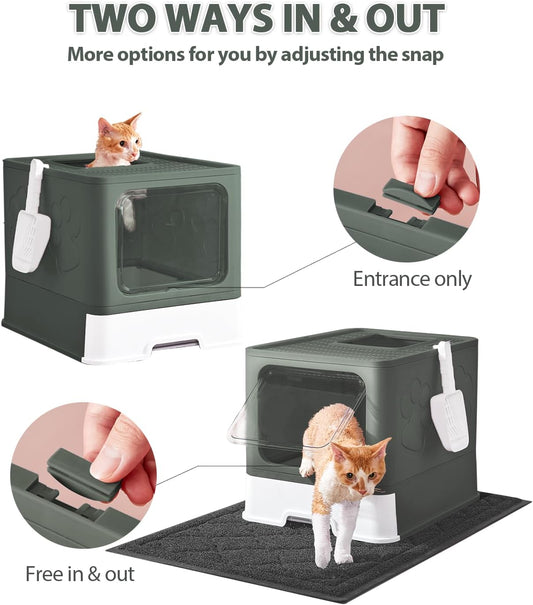 TWO WAYS IN & OUT
More options for you by adjusting the snap

Entrance only

Free in & out