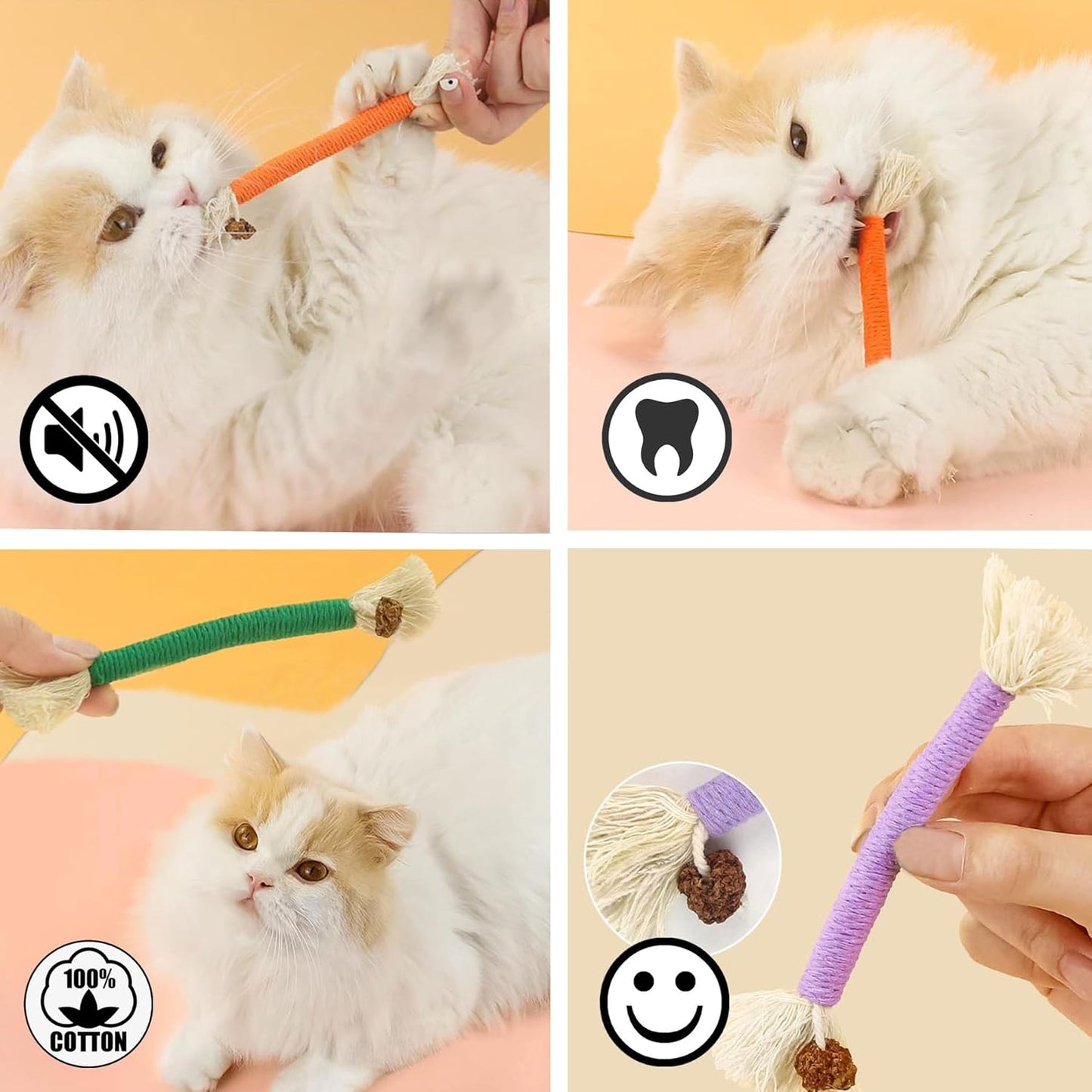 100%
COTTON