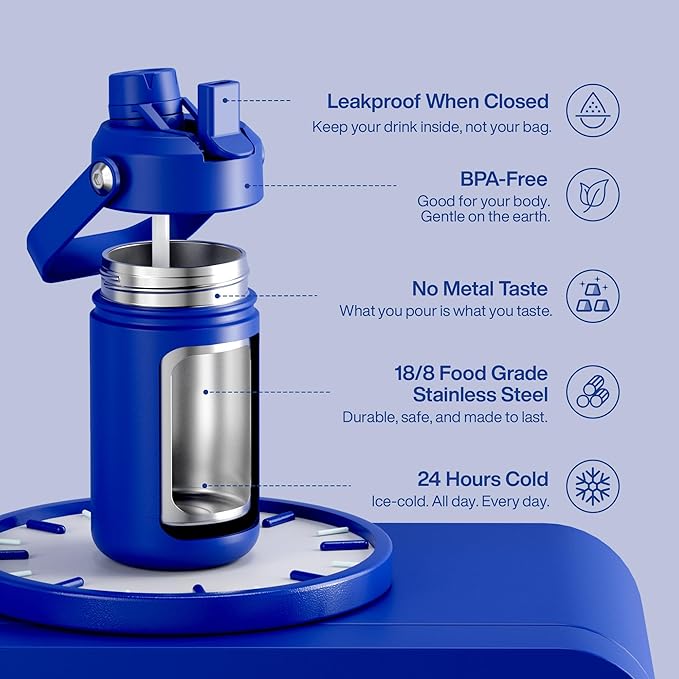 Leakproof When Closed
Keep your drink inside, not your bag.

BPA-Free
Good for your body. Gentle on the earth.

No Metal Taste
What you pour is what you taste.

18/8 Food Grade Stainless Steel
Durable, safe, and made to last.

24 Hours Cold
Ice-cold. All day. Every day.