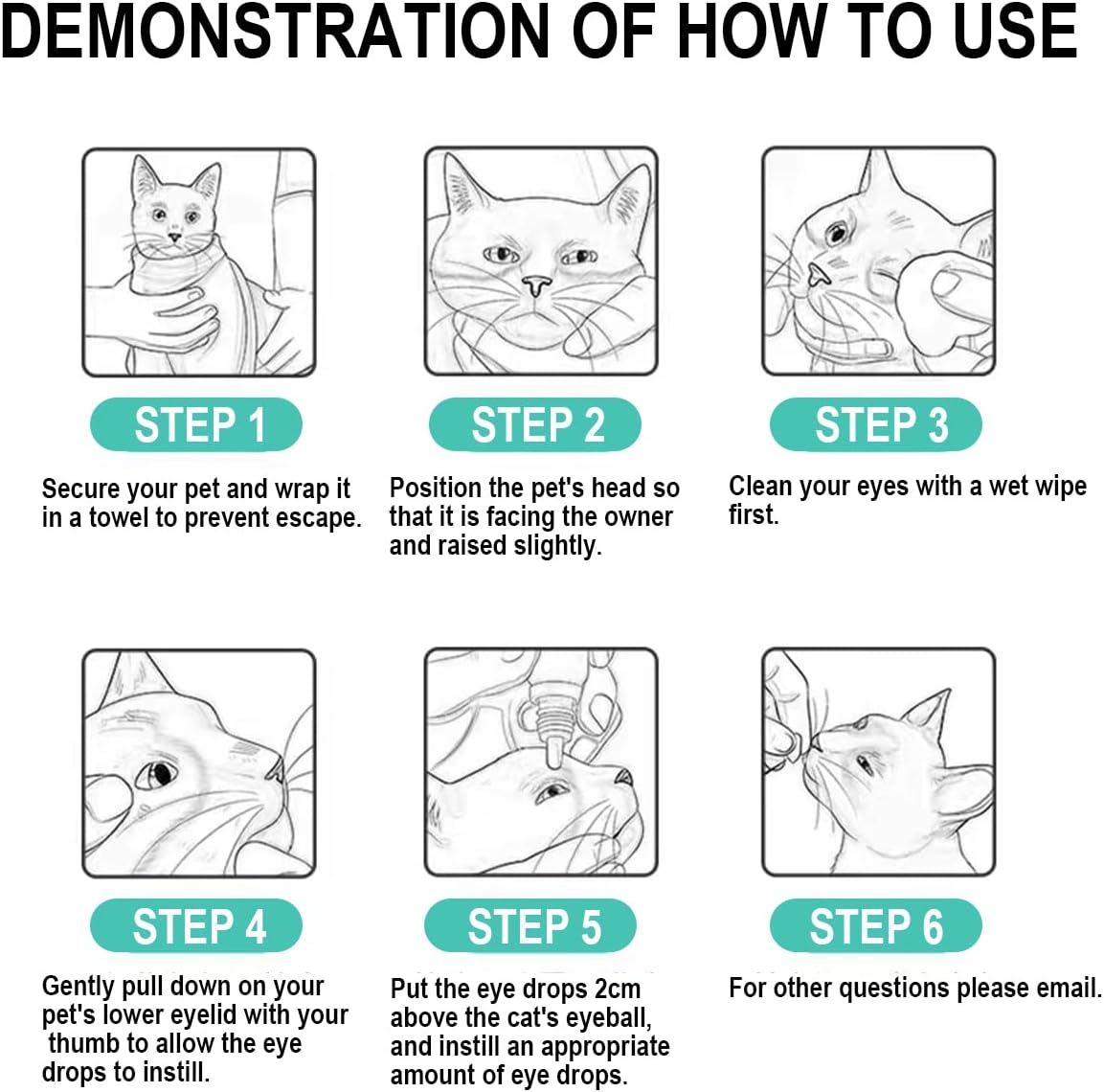 DEMONSTRATION OF HOW TO USE

STEP 1

Secure your pet and wrap it in a towel to prevent escape.

STEP 2

Position the pet's head so that it is facing the owner and raised slightly.

STEP 3

Clean your eyes with a wet wipe first.

STEP 4

Gently pull down on your pet's lower eyelid with your thumb to allow the eye drops to instill.

STEP 5

Put the eye drops 2cm above the cat's eyeball, and instill an appropriate amount of eye drops.

STEP 6

For other questions please email.