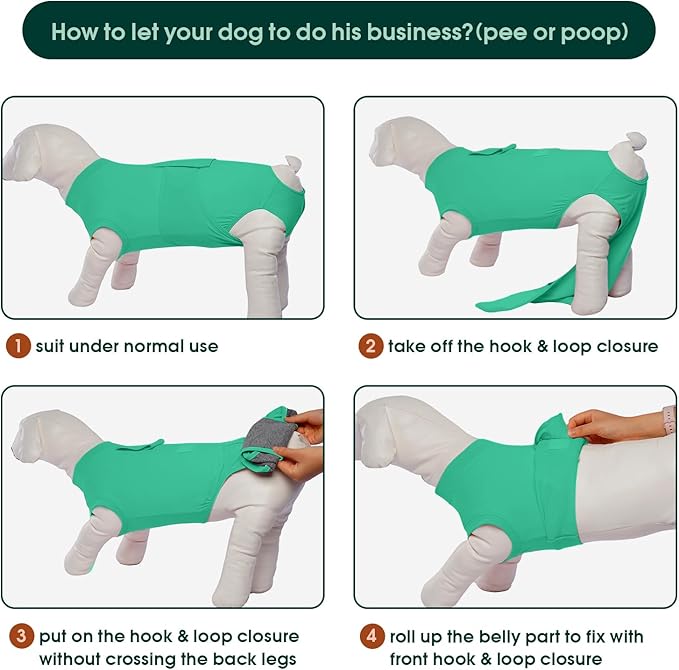 How to let your dog to do his business?(pee or poop)

1 suit under normal use

2 take off the hook & loop closure

3 put on the hook & loop closure without crossing the back legs

4 roll up the belly part to fix with front hook & loop closure