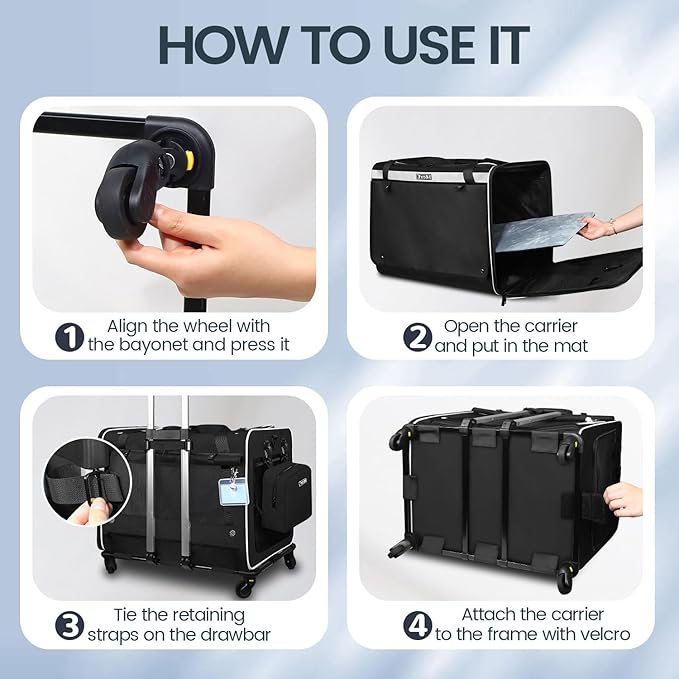 HOW TO USE IT

1 Align the wheel with the bayonet and press it

2 Open the carrier and put in the mat

3 Tie the retaining straps on the drawbar

4 Attach the carrier to the frame with velcro