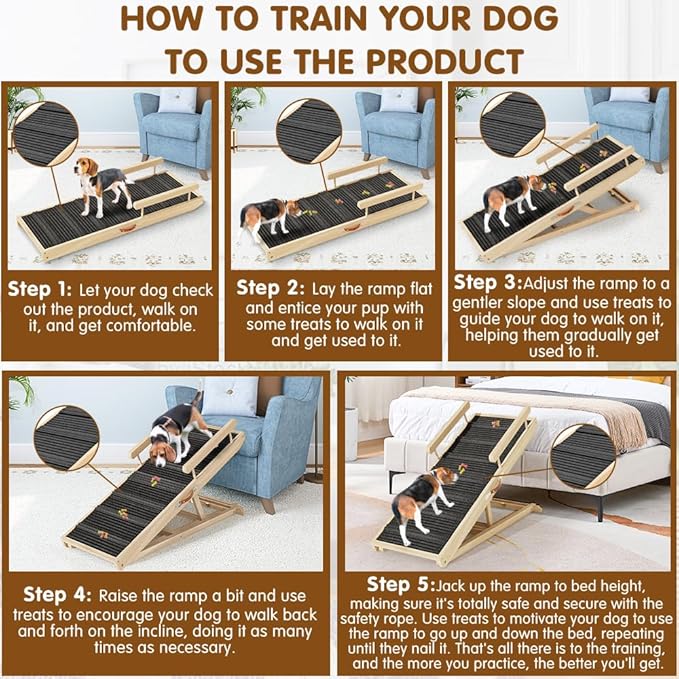 HOW TO TRAIN YOUR DOG TO USE THE PRODUCT

Step 1: Let your dog check out the product, walk on it, and get comfortable.

Step 2: Lay the ramp flat and entice your pup with some treats to walk on it and get used to it.

Step 3:Adjust the ramp to a gentler slope and use treats to guide your dog to walk on it, helping them gradually get used to it.

Step 4: Raise the ramp a bit and use treats to encourage your dog to walk back and forth on the incline, doing it as many times as necessary.

Step 5:Jack up the ramp to bed height, making sure it's totally safe and secure with the safety rope. Use treats to motivate your dog to use the ramp to go up and down the bed, repeating until they nail it. That's all there is to the training, and the more you practice, the better you'll get.