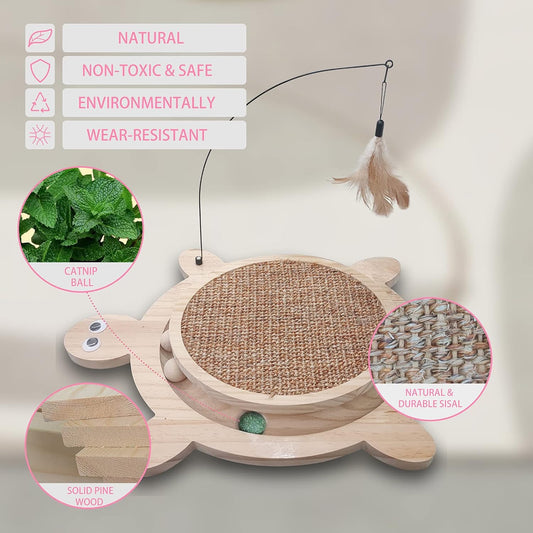 NATURAL

NON-TOXIC & SAFE

ENVIRONMENTALLY

WEAR-RESISTANT

CATNIP BALL

NATURAL & DURABLE SISAL

SOLID PINE WOOD