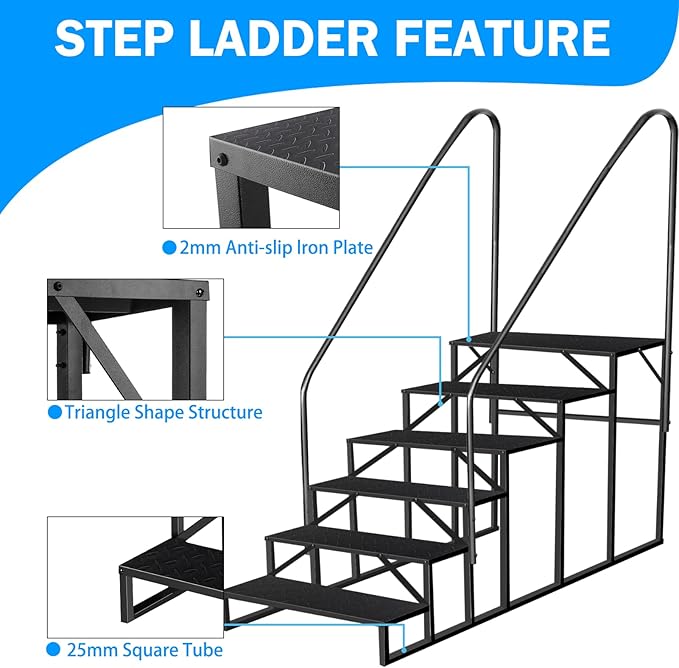 STEP LADDER FEATURE

2mm Anti-slip Iron Plate

Triangle Shape Structure

25mm Square Tube