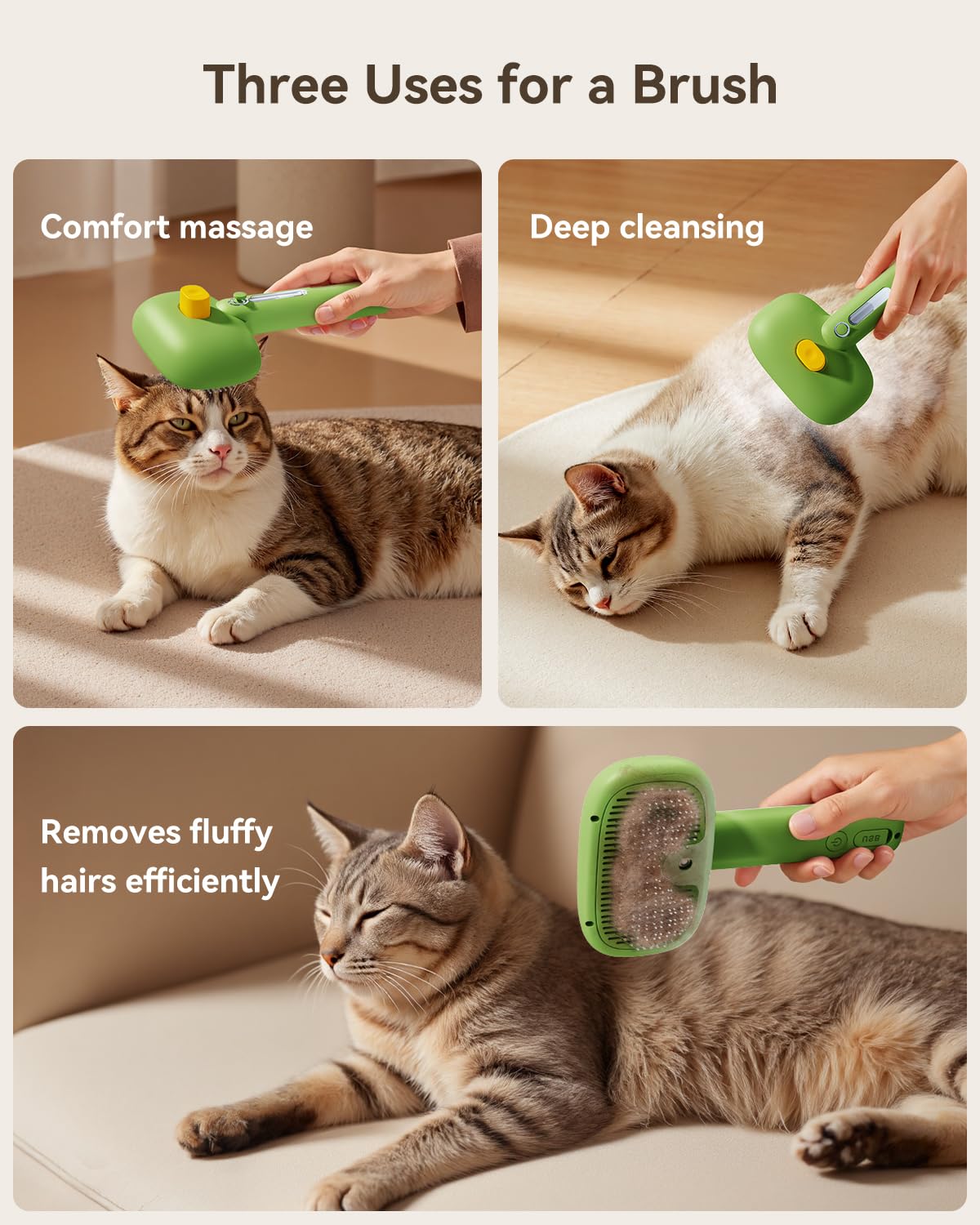 Three Uses for a Brush

Comfort massage

Deep cleansing

Removes fluffy hairs efficiently