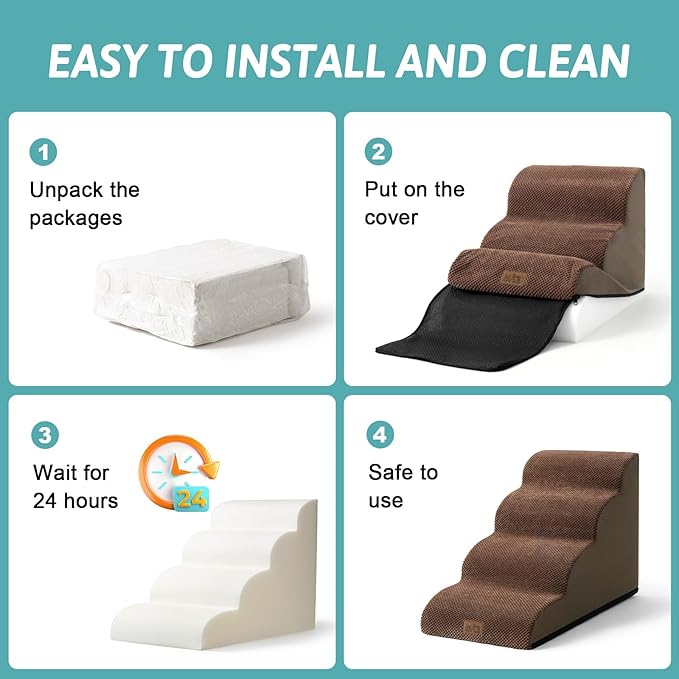 EASY TO INSTALL AND CLEAN

1
Unpack the packages

2
Put on the cover

3
Wait for 24 hours

24

4
Safe to use