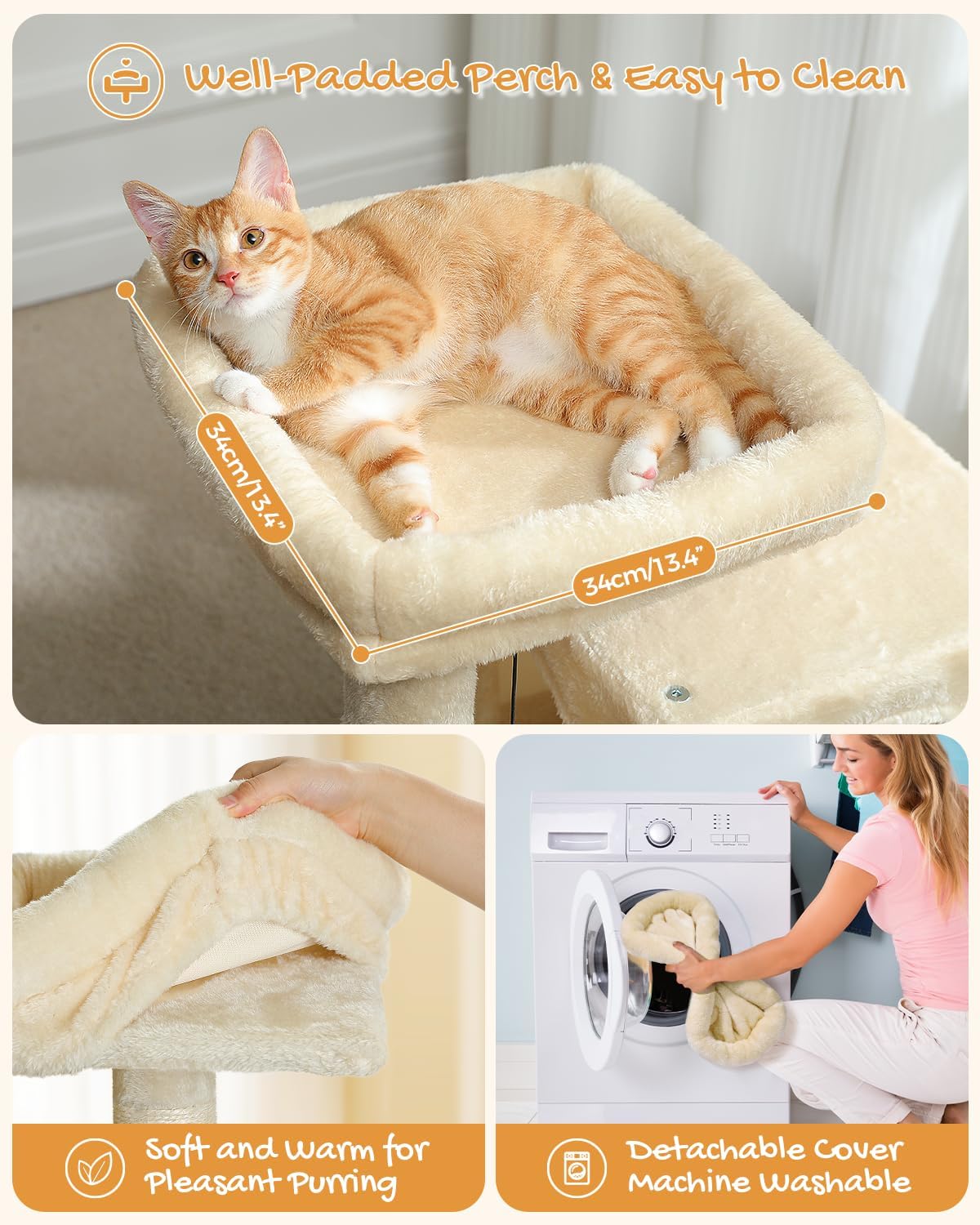 Well-Padded Perch & Easy to Clean

34cm/13.4"

34cm/13.4"

Soft and Warm for Pleasant Purring

Detachable Cover Machine Washable