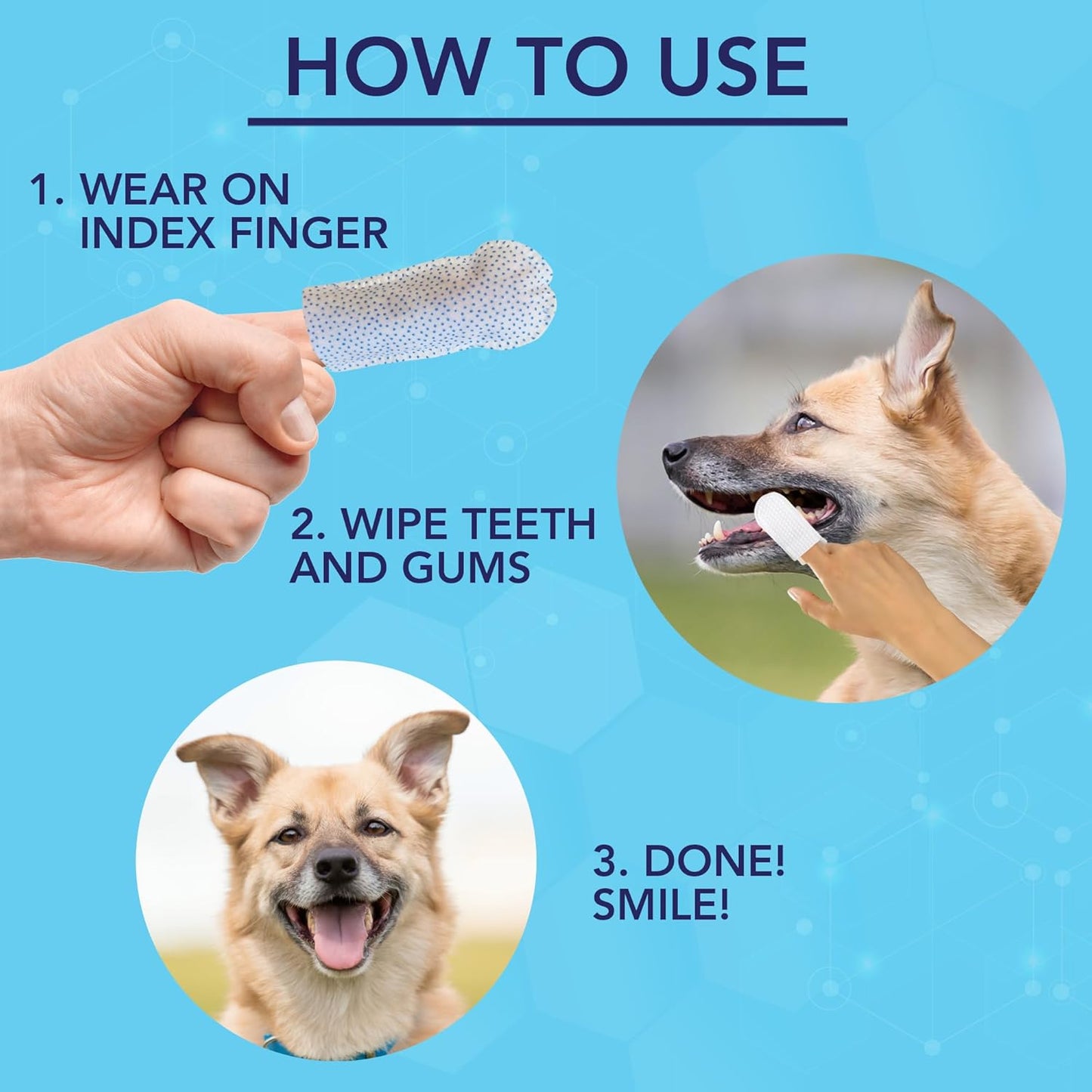 HOW TO USE

1. WEAR ON INDEX FINGER

2. WIPE TEETH AND GUMS

3. DONE! SMILE!