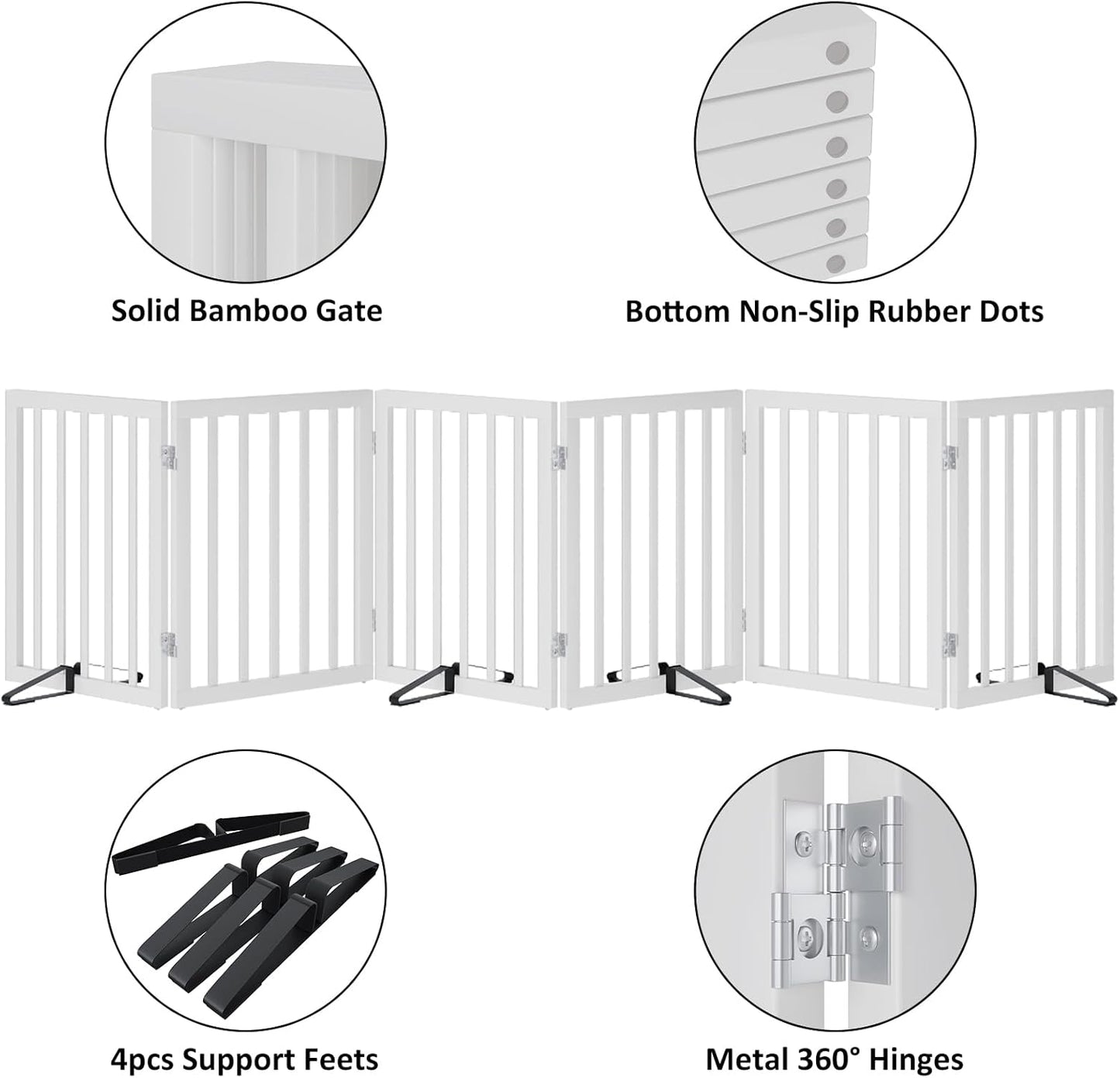 Solid Bamboo Gate

Bottom Non-Slip Rubber Dots

4pcs Support Feets

Metal 360° Hinges