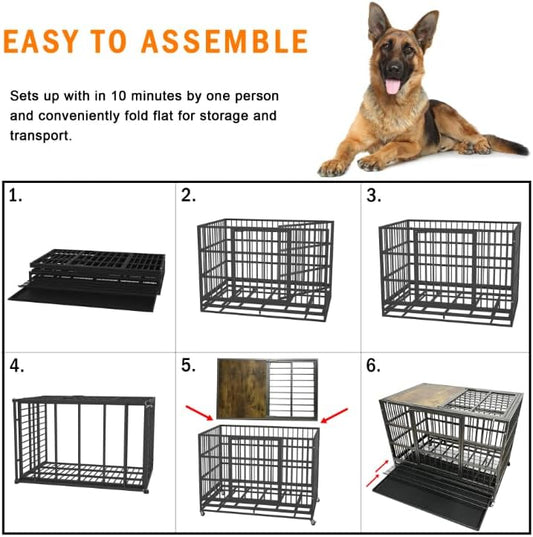 EASY TO ASSEMBLE

Sets up with in 10 minutes by one person and conveniently fold flat for storage and transport.

1.

2.

3.

4.

5.

6.