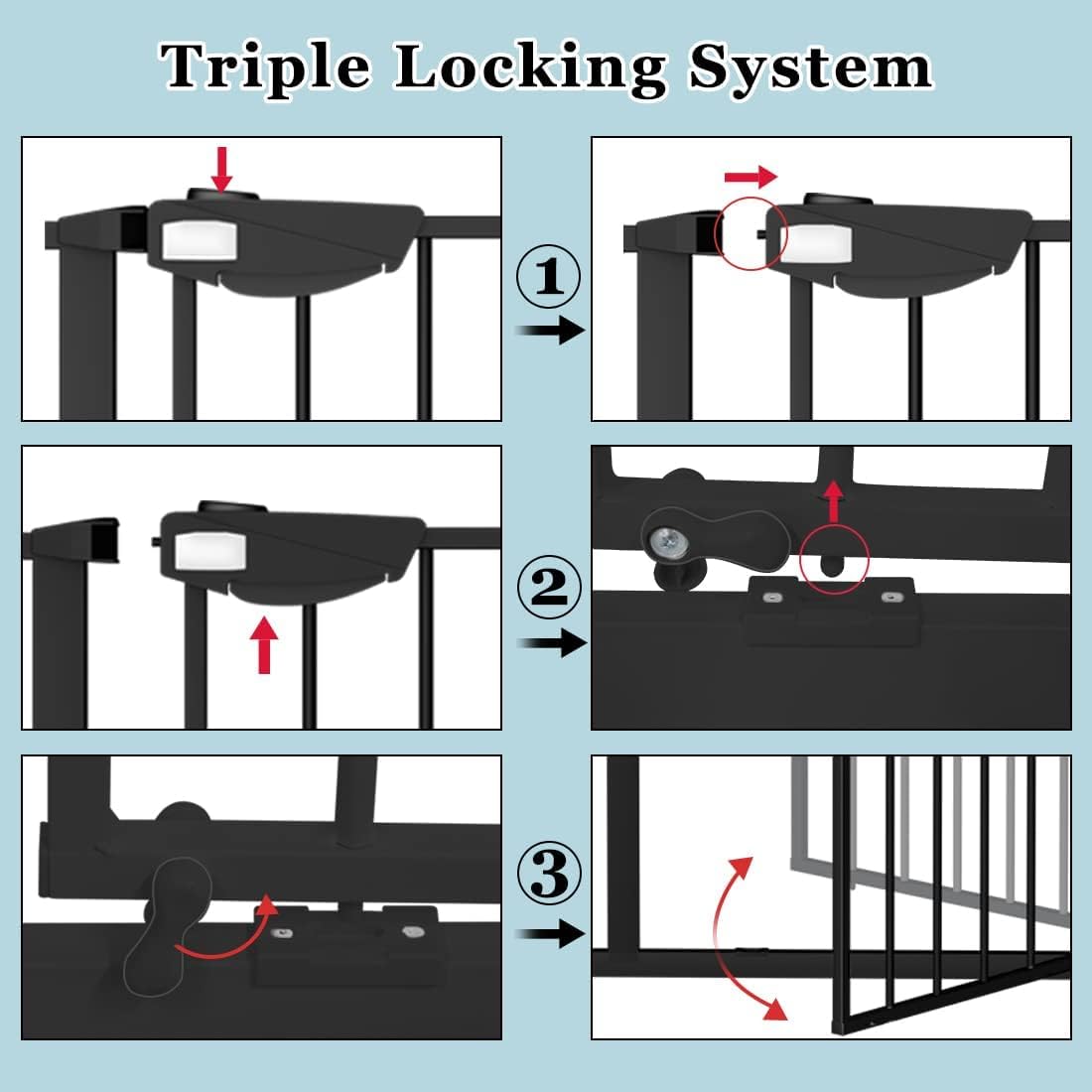 Triple Locking System

①

②

③