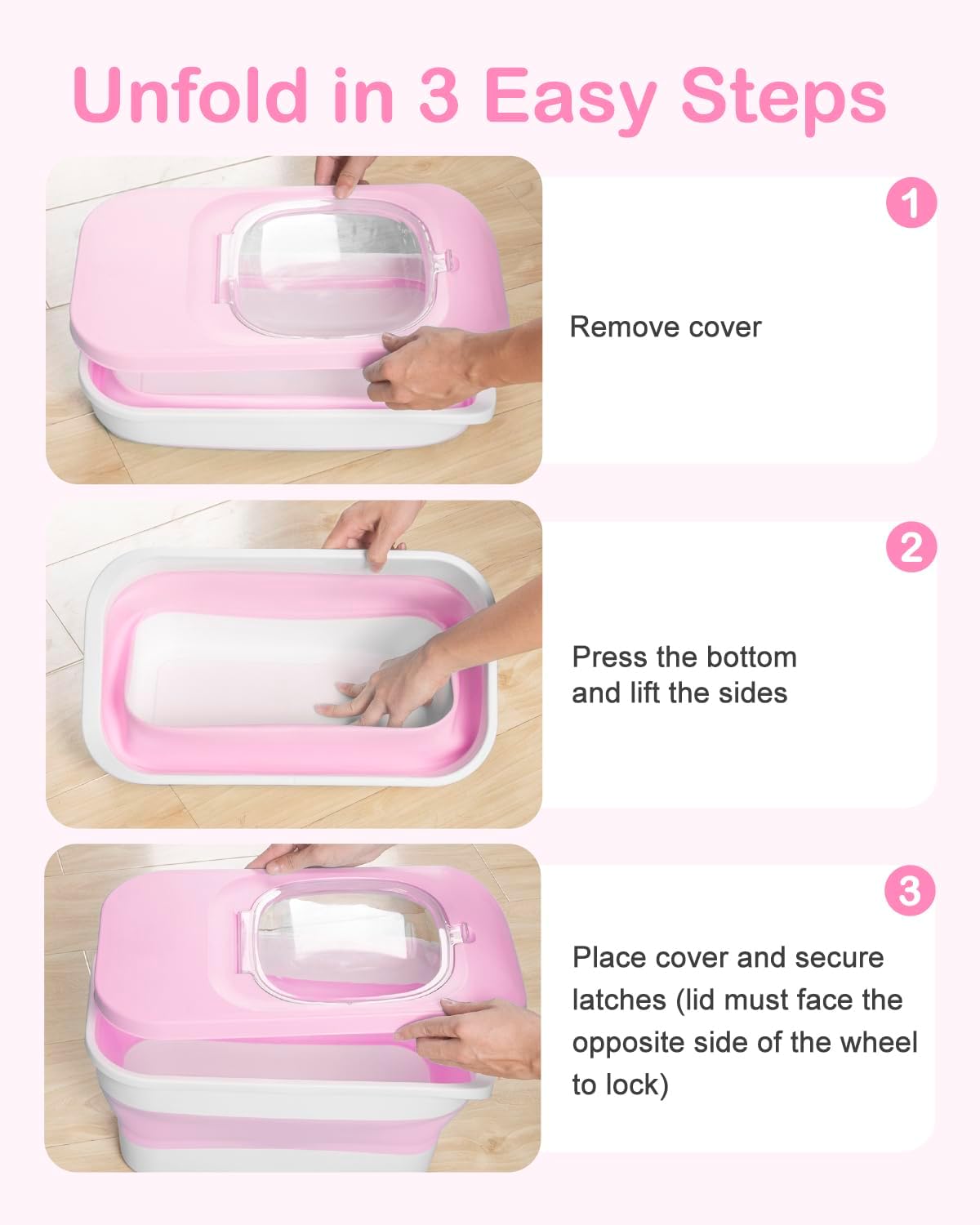 Unfold in 3 Easy Steps

1

Remove cover

2

Press the bottom and lift the sides

3

Place cover and secure latches (lid must face the opposite side of the wheel to lock)