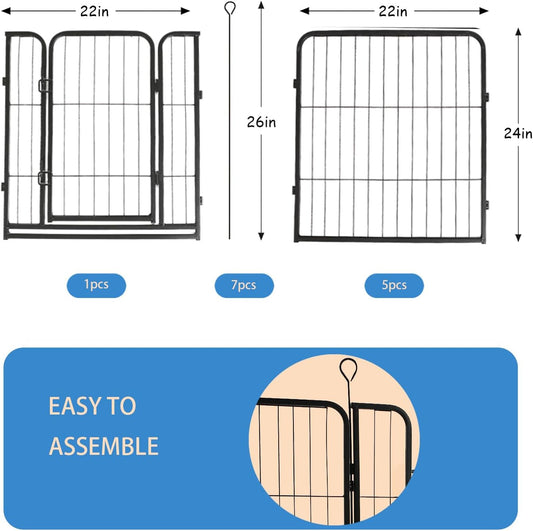 22in

26in

22in

24in

1pcs

7pcs

5pcs

EASY TO ASSEMBLE