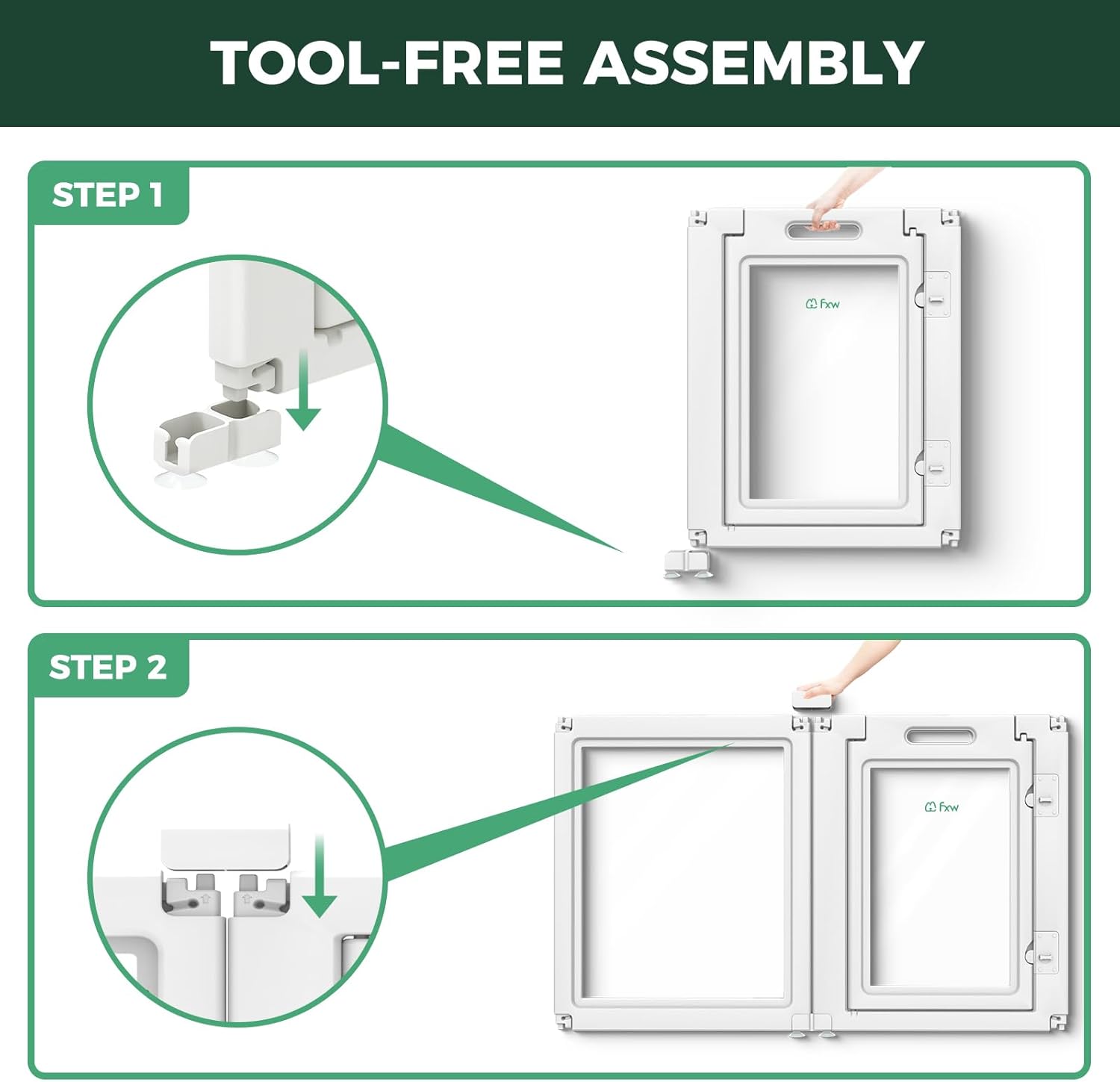 TOOL-FREE ASSEMBLY

STEP 1

fxw

STEP 2

fxw