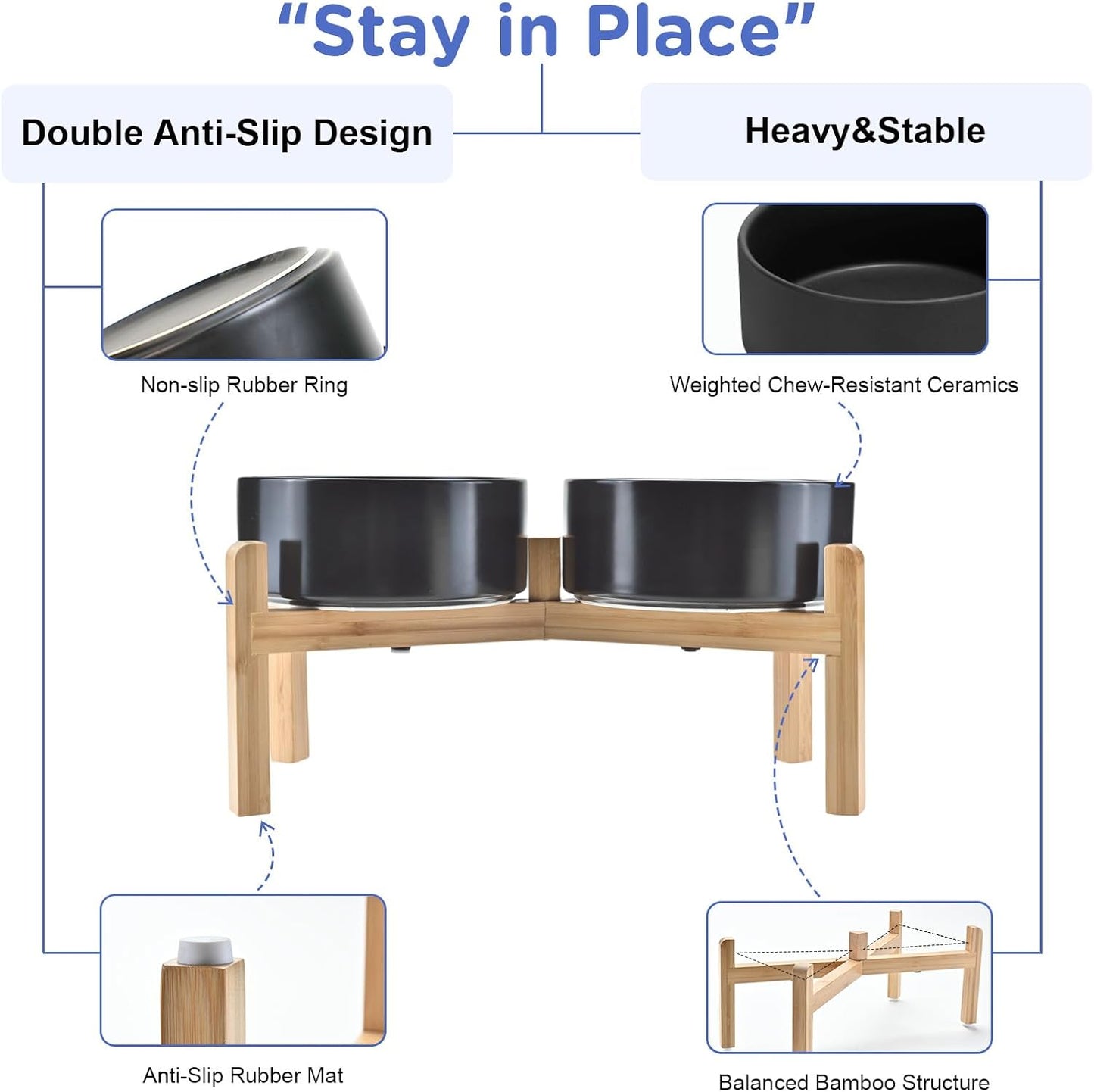 “Stay in Place”

Double Anti-Slip Design

Heavy&Stable

Non-slip Rubber Ring

Weighted Chew-Resistant Ceramics

Anti-Slip Rubber Mat

Balanced Bamboo Structure