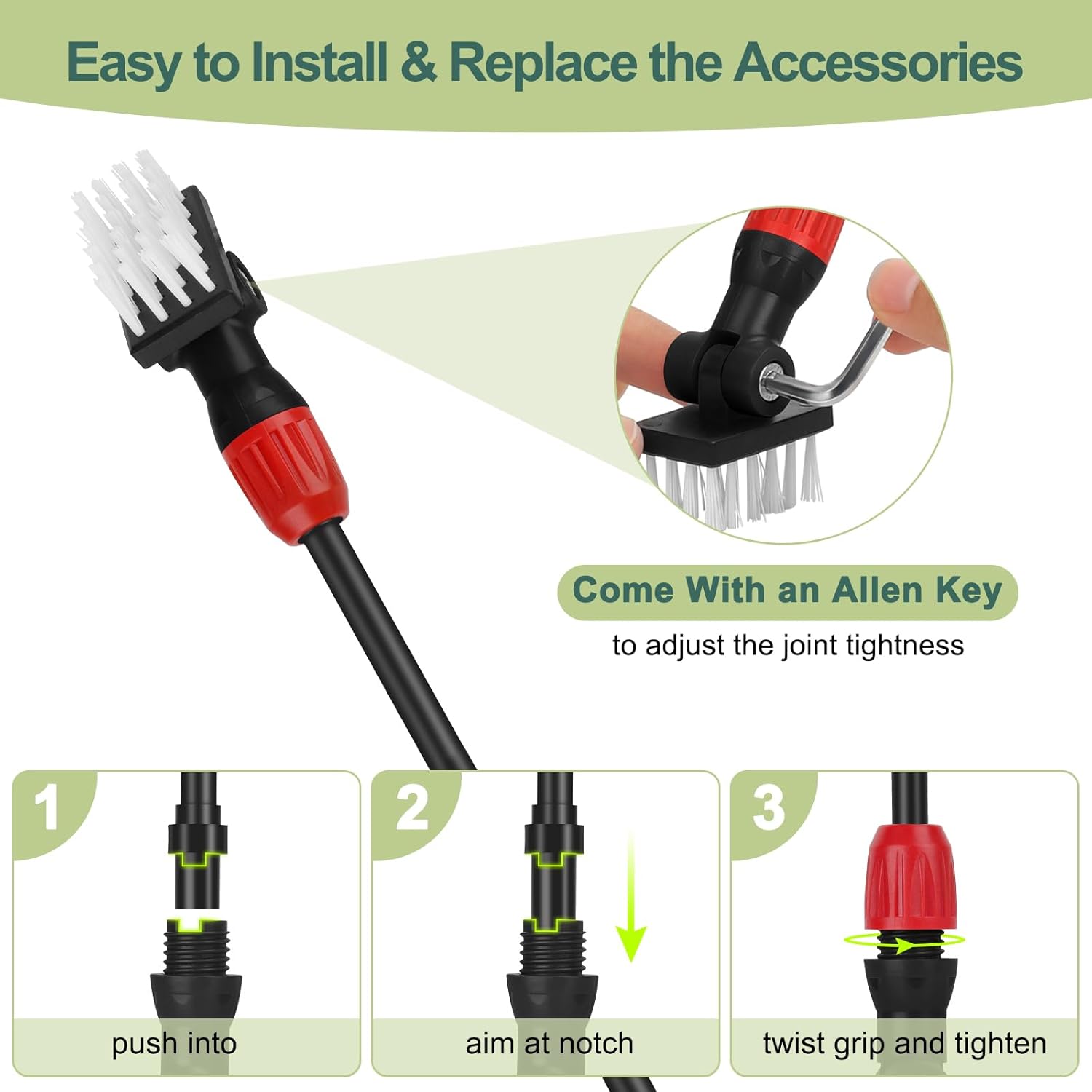 Easy to Install & Replace the Accessories

Come With an Allen Key

to adjust the joint tightness

1

push into

2

aim at notch

3

twist grip and tighten