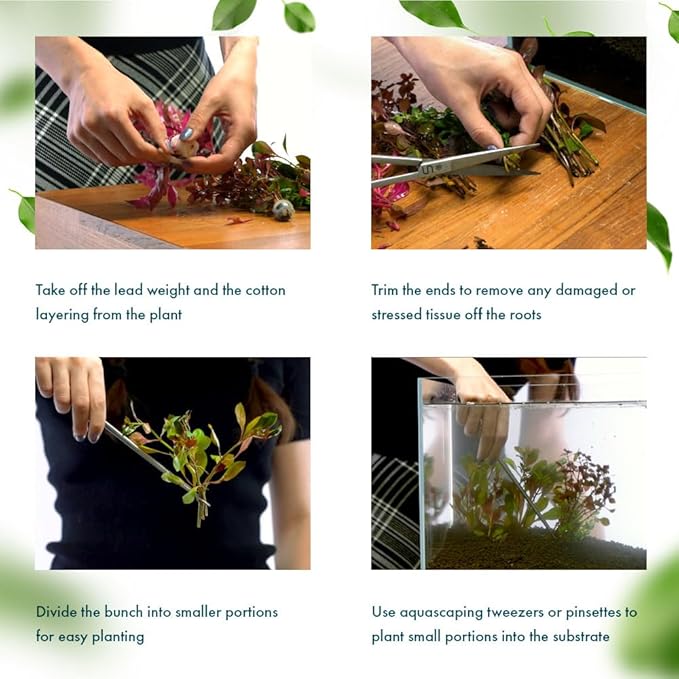 Take off the lead weight and the cotton layering from the plant

Trim the ends to remove any damaged or stressed tissue off the roots

Divide the bunch into smaller portions for easy planting

Use aquascaping tweezers or pinsettes to plant small portions into the substrate