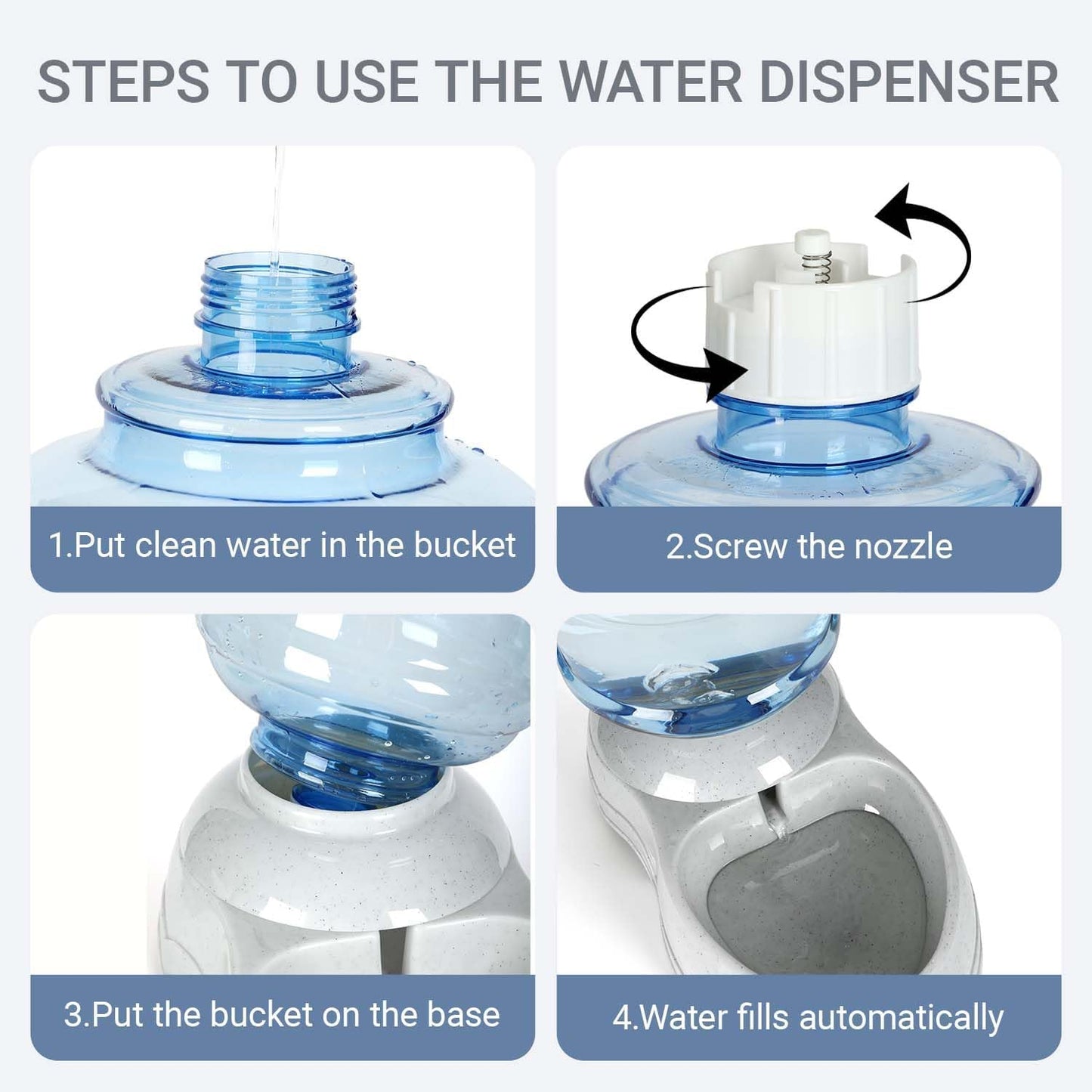 STEPS TO USE THE WATER DISPENSER

1.Put clean water in the bucket

2.Screw the nozzle

3.Put the bucket on the base

4.Water fills automatically