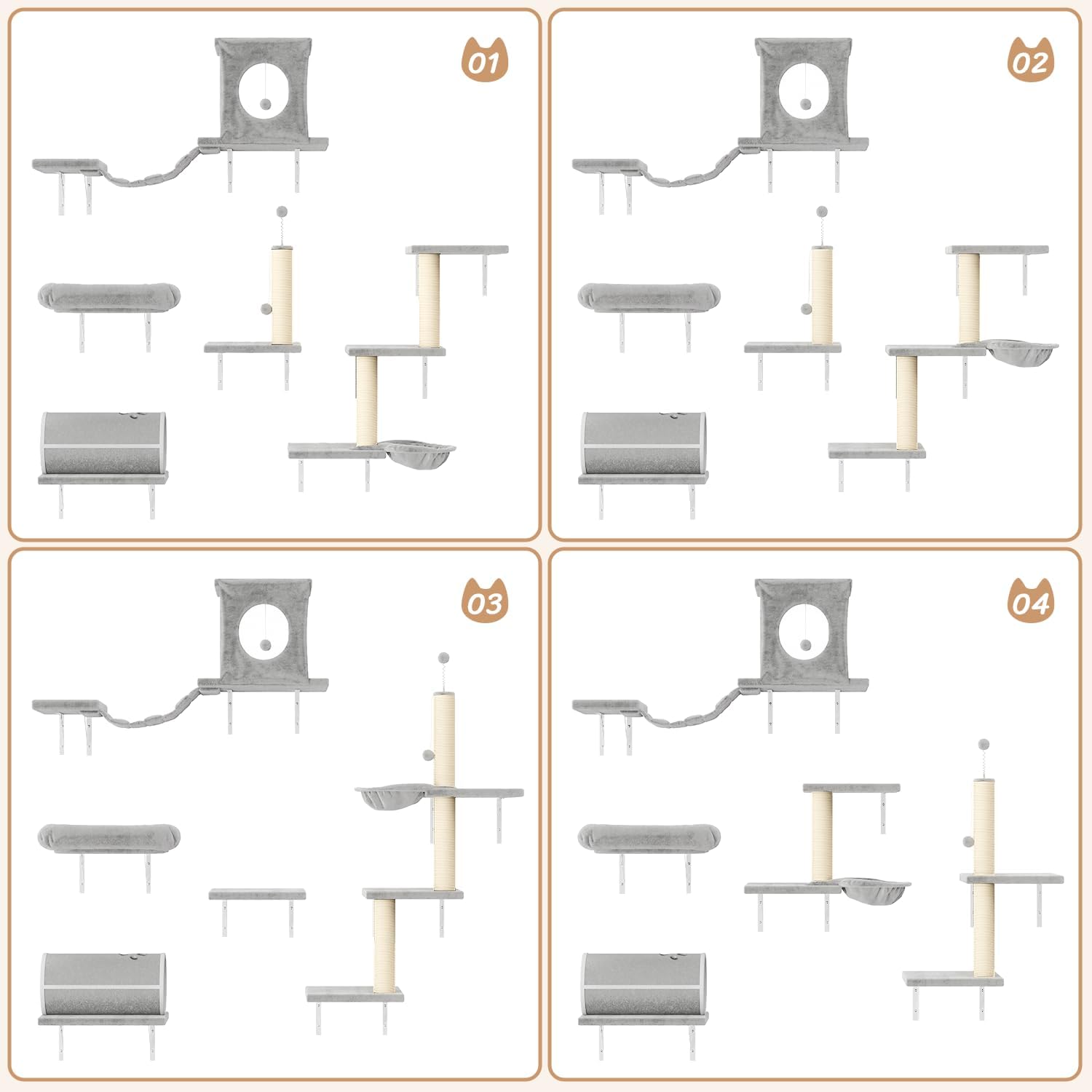 01

02

03

04