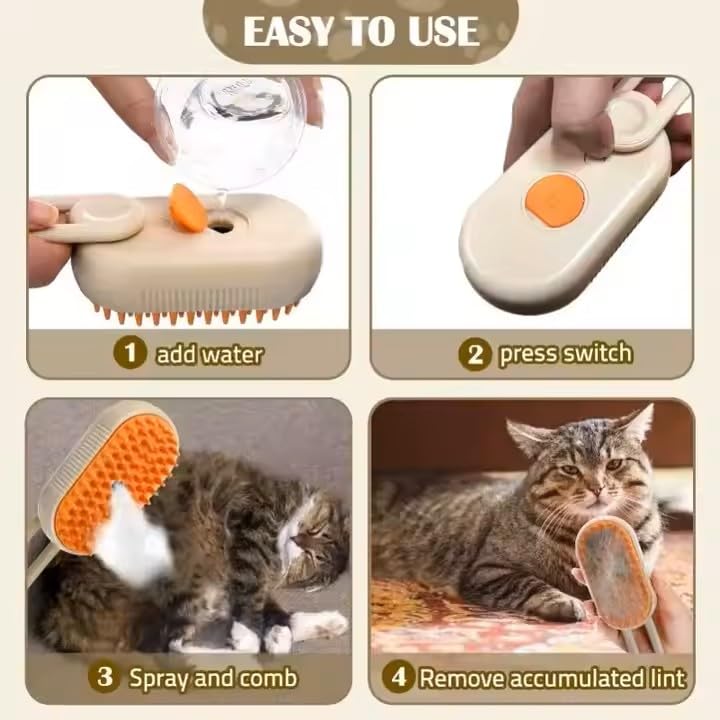 EASY TO USE

1 add water

2 press switch

3 Spray and comb

4 Remove accumulated lint