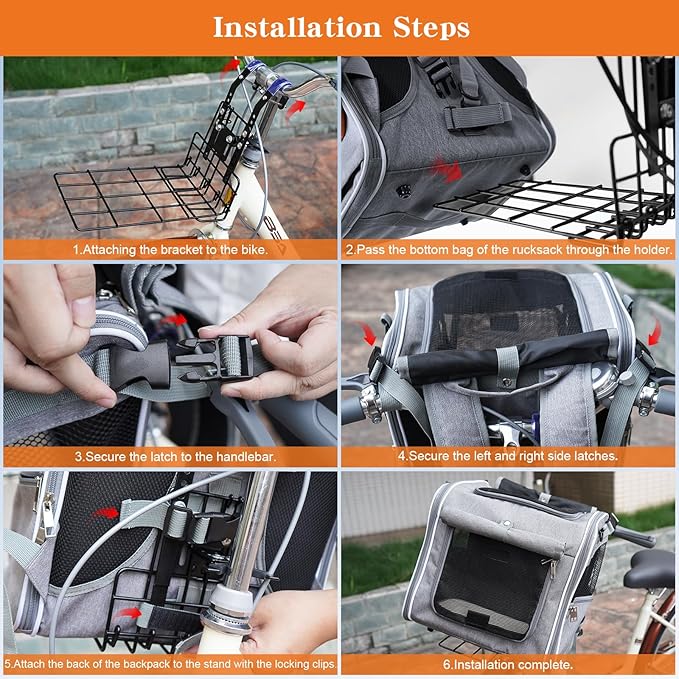 Installation Steps

1.Attaching the bracket to the bike.

2.Pass the bottom bag of the rucksack through the holder.

3.Secure the latch to the handlebar.

4.Secure the left and right side latches.

5.Attach the back of the backpack to the stand with the locking clips.

6.Installation complete.