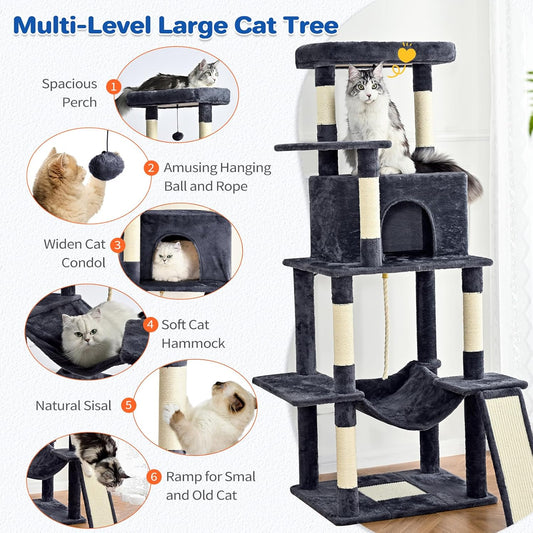 Multi-Level Large Cat Tree

Spacious Perch 1

2 Amusing Hanging Ball and Rope

Widen Cat Condol 3

4 Soft Cat Hammock

Natural Sisal 5

6 Ramp for Smal and Old Cat