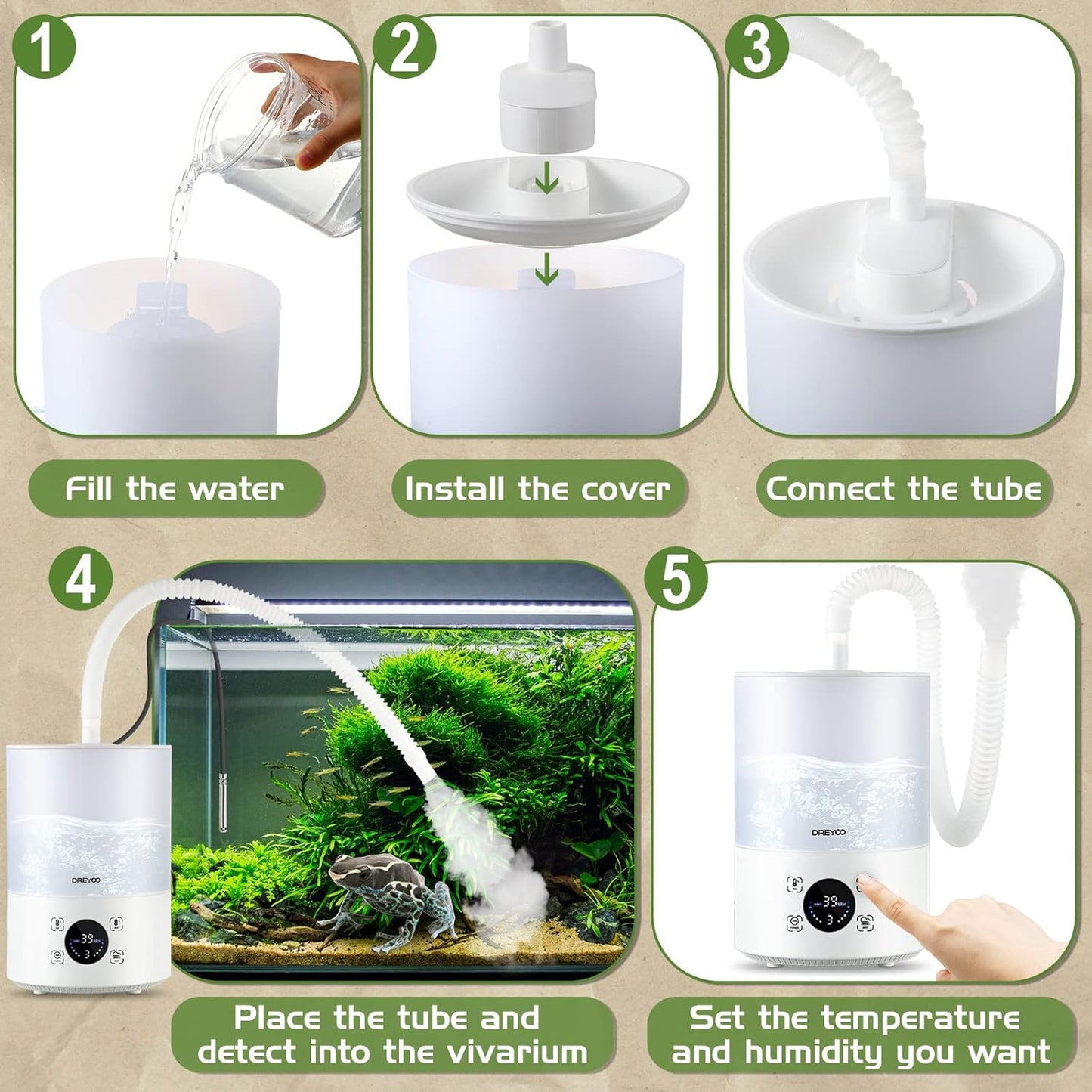 1

Fill the water

2

Install the cover

3

Connect the tube

4

DREYOO

39

3

Place the tube and detect into the vivarium

5

DREYOO

39

3

Set the temperature and humidity you want