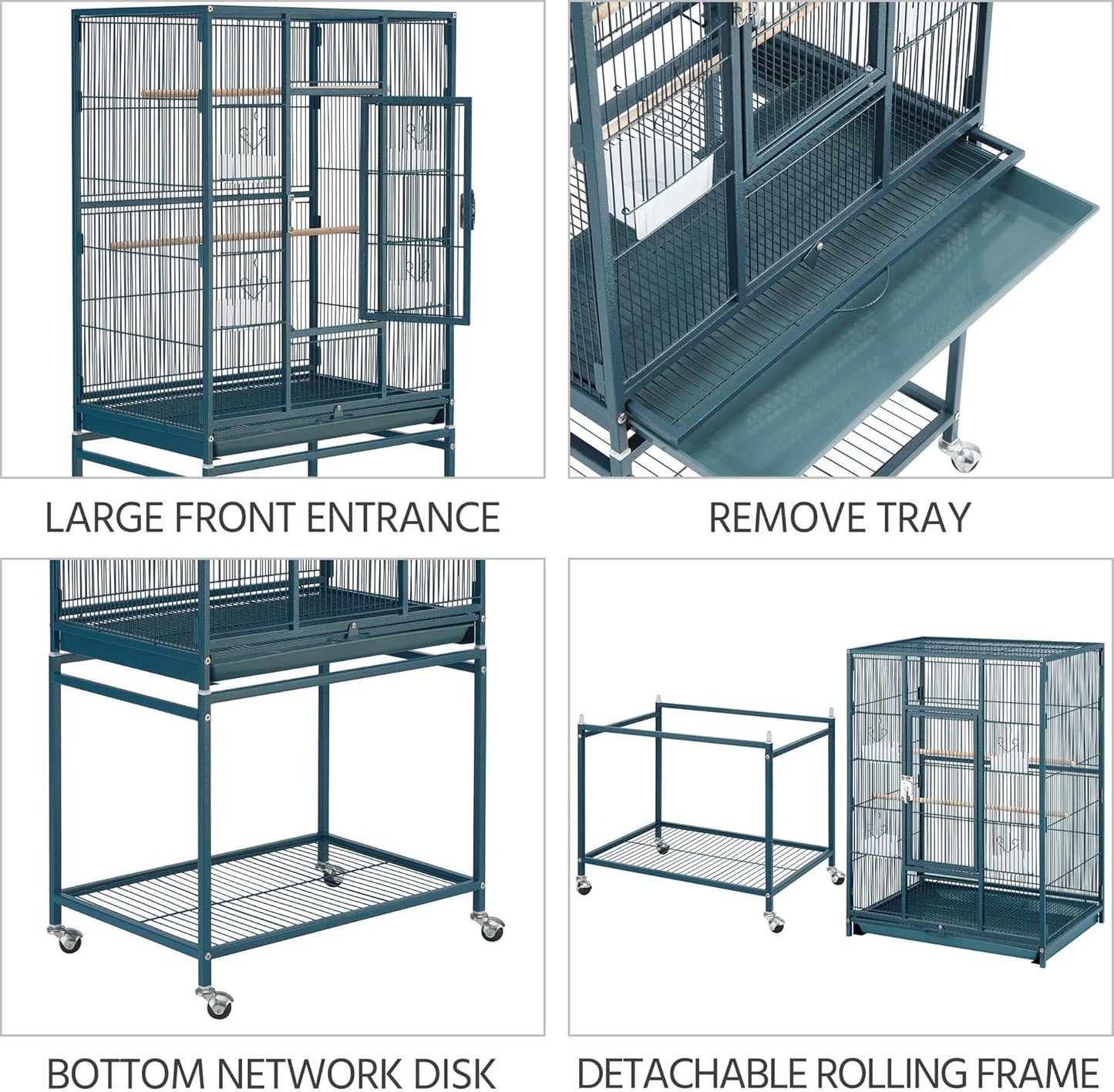 LARGE FRONT ENTRANCE

REMOVE TRAY

BOTTOM NETWORK DISK

DETACHABLE ROLLING FRAME