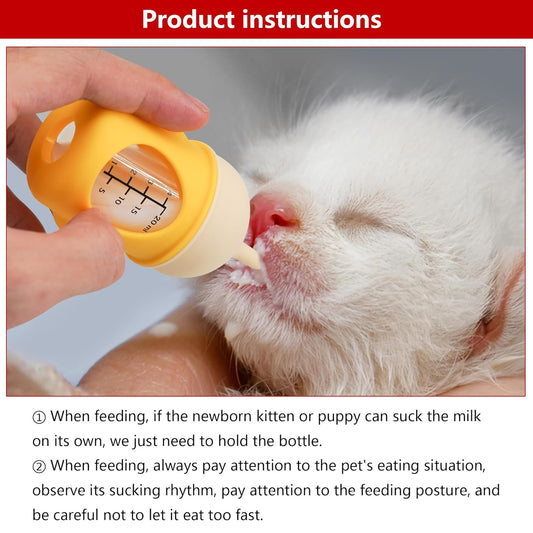 Product instructions

5
10
15
20 ml

① When feeding, if the newborn kitten or puppy can suck the milk on its own, we just need to hold the bottle.
② When feeding, always pay attention to the pet's eating situation, observe its sucking rhythm, pay attention to the feeding posture, and be careful not to let it eat too fast.