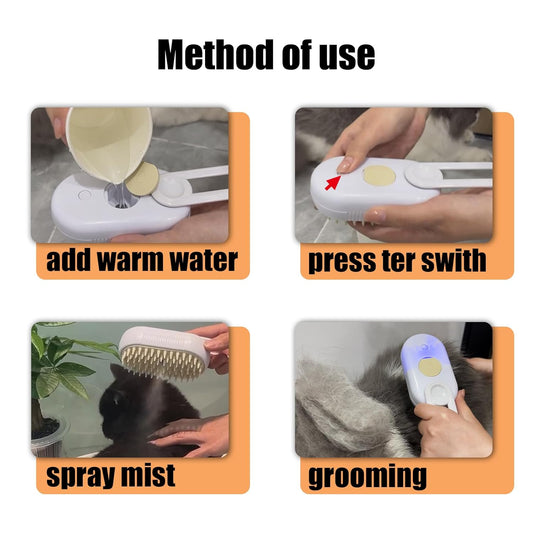 Method of use

add warm water

press ter swith

spray mist

grooming