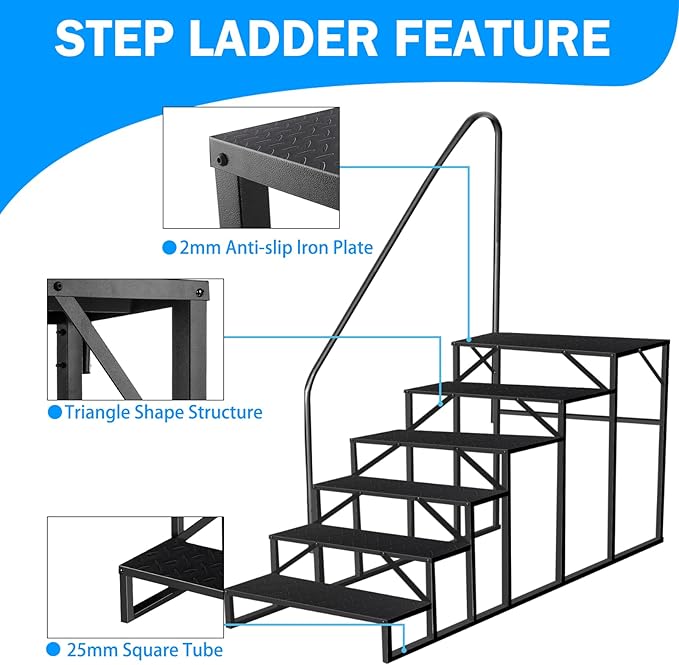 STEP LADDER FEATURE

2mm Anti-slip Iron Plate

Triangle Shape Structure

25mm Square Tube