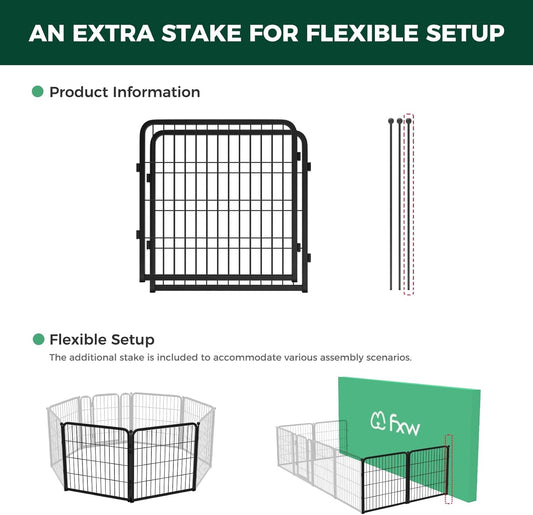 AN EXTRA STAKE FOR FLEXIBLE SETUP

Product Information

Flexible Setup

The additional stake is included to accommodate various assembly scenarios.

fxw