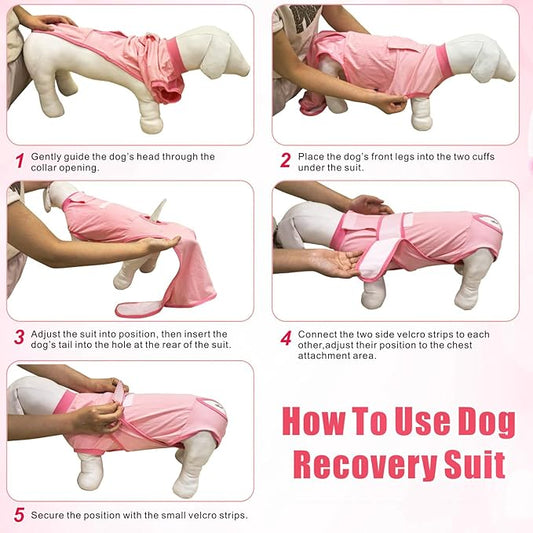 1 Gently guide the dog's head through the collar opening.

2 Place the dog's front legs into the two cuffs under the suit.

3 Adjust the suit into position, then insert the dog's tail into the hole at the rear of the suit.

4 Connect the two side velcro strips to each other,adjust their position to the chest attachment area.

5 Secure the position with the small velcro strips.

How To Use Dog Recovery Suit