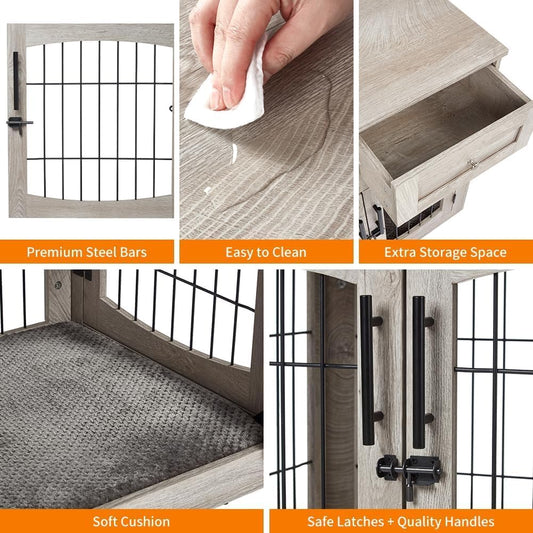 Premium Steel Bars

Easy to Clean

Extra Storage Space

Soft Cushion

Safe Latches + Quality Handles