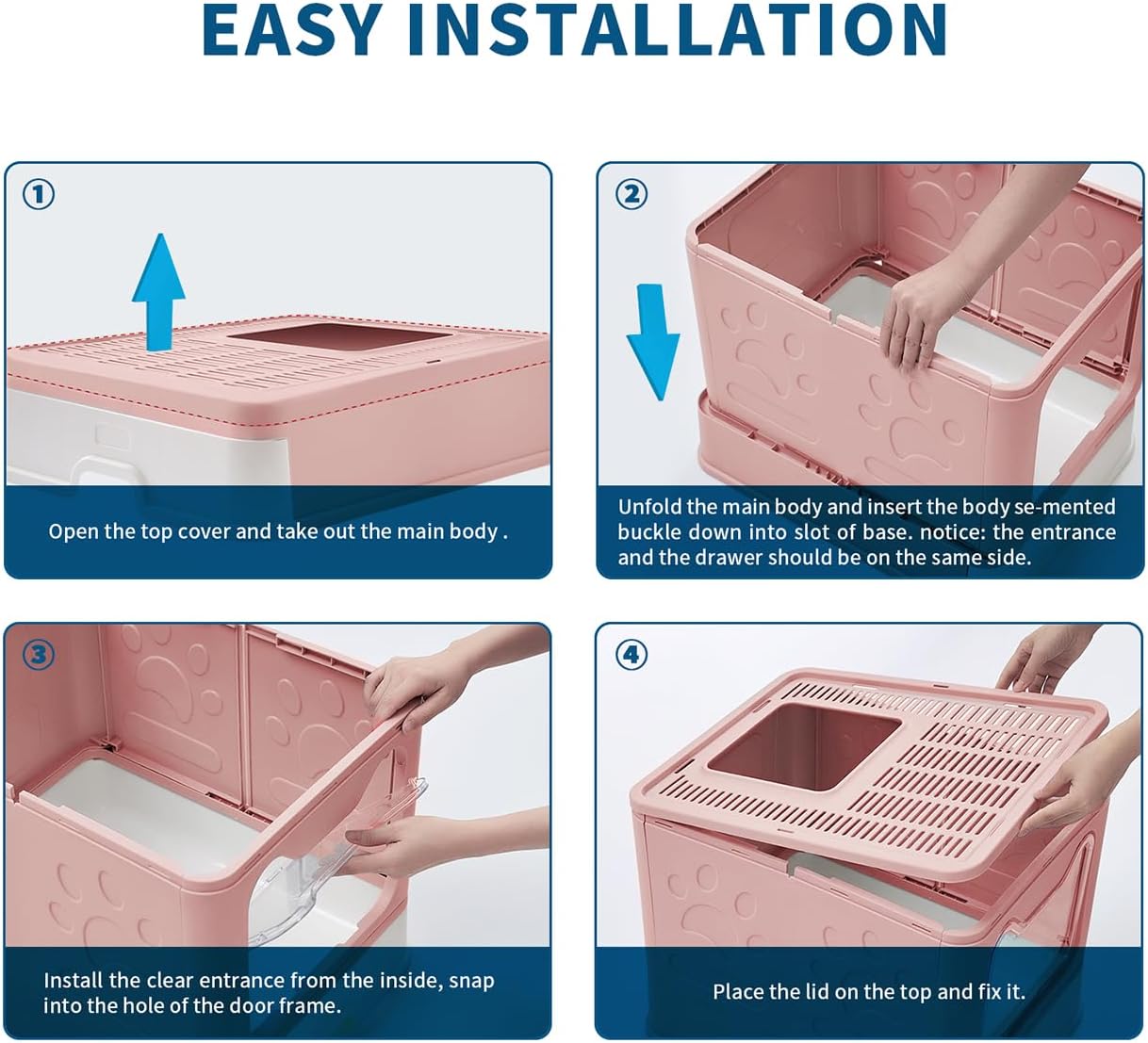 EASY INSTALLATION

①

Open the top cover and take out the main body .

②

Unfold the main body and insert the body se-mented buckle down into slot of base. notice: the entrance and the drawer should be on the same side.

③

Install the clear entrance from the inside, snap into the hole of the door frame.

④

Place the lid on the top and fix it.