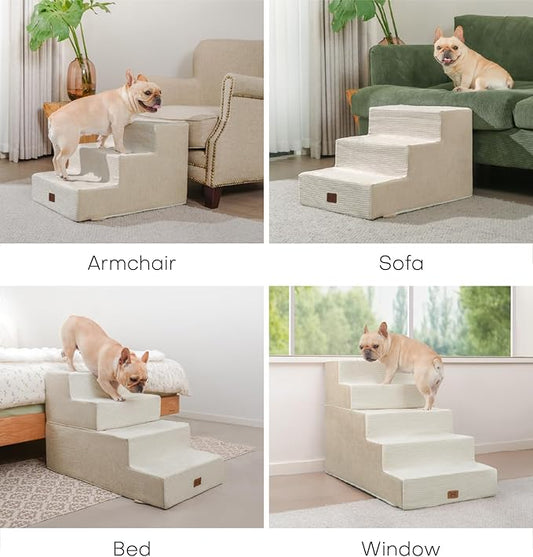 Armchair

Sofa

Bed

Window