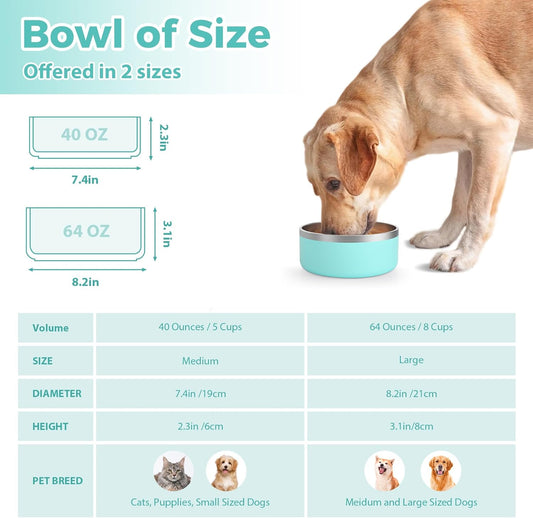 Bowl of Size
Offered in 2 sizes

40 OZ
2.3in
7.4in

64 OZ
3.1in
8.2in

| Volume | 40 Ounces / 5 Cups | 64 Ounces / 8 Cups |
|---|---|---|
| SIZE | Medium | Large |
| DIAMETER | 7.4in /19cm | 8.2in /21cm |
| HEIGHT | 2.3in /6cm | 3.1in/8cm |
| PET BREED | Cats, Pupplies, Small Sized Dogs | Meidum and Large Sized Dogs |