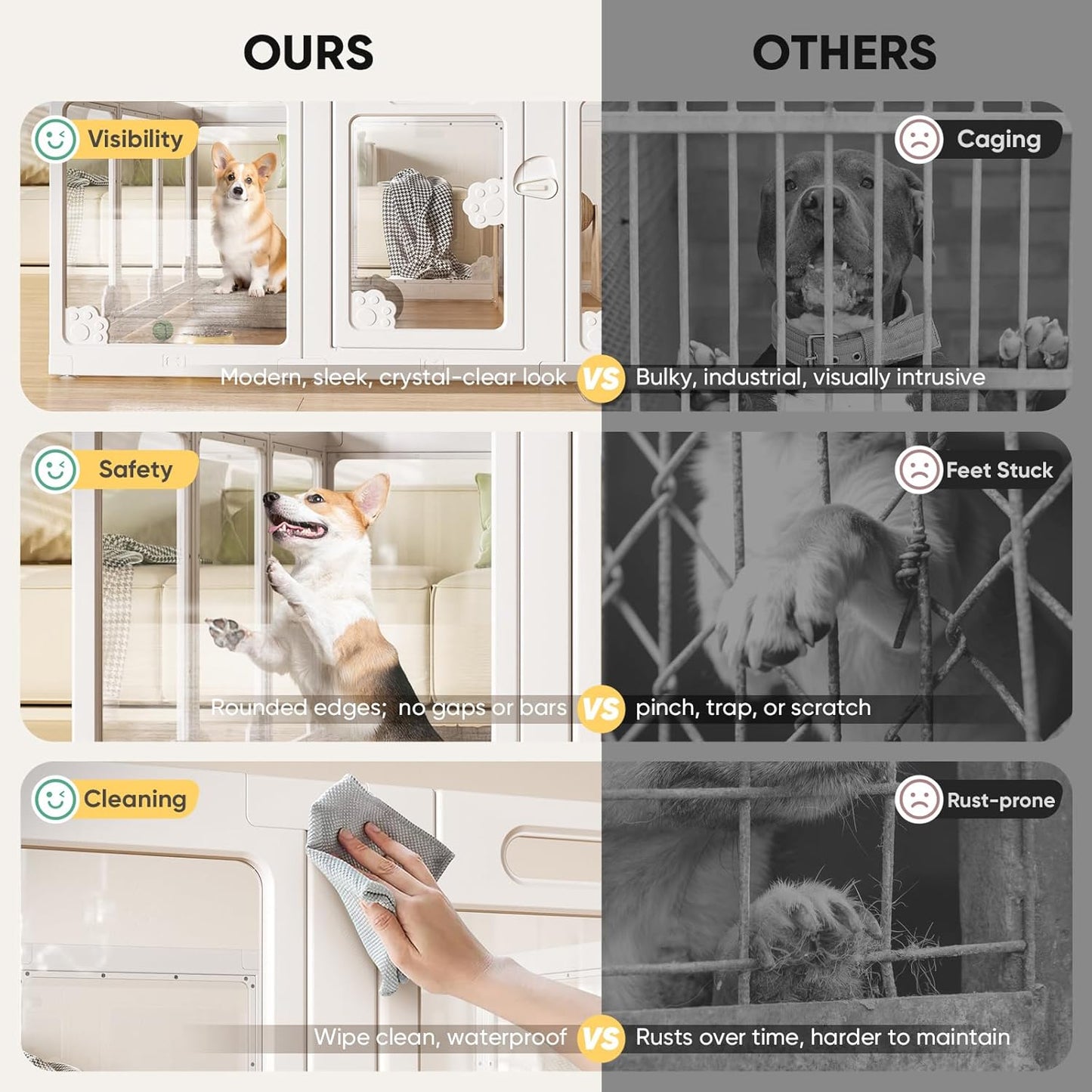 OURS

OTHERS

Visibility

Caging

Modern, sleek, crystal-clear look VS Bulky, industrial, visually intrusive

Safety

Feet Stuck

Rounded edges; no gaps or bars VS pinch, trap, or scratch

Cleaning

Rust-prone

Wipe clean, waterproof VS Rusts over time, harder to maintain