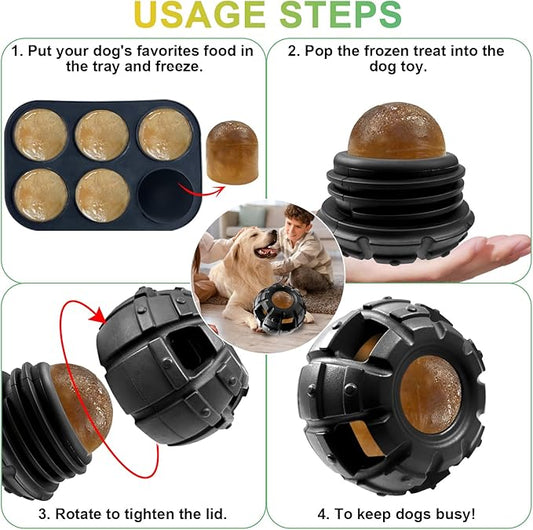 USAGE STEPS

1. Put your dog's favorites food in the tray and freeze.

2. Pop the frozen treat into the dog toy.

3. Rotate to tighten the lid.

4. To keep dogs busy!