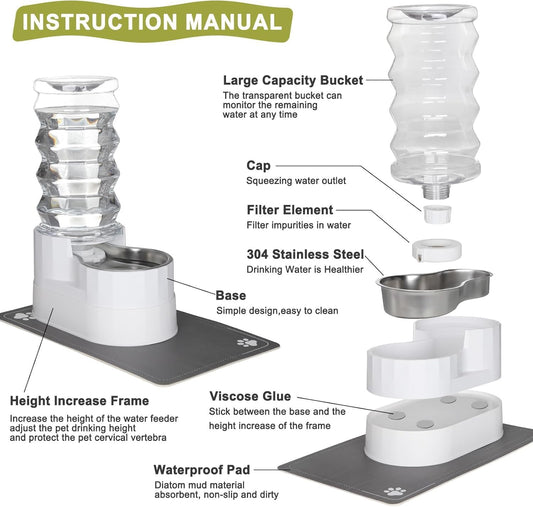 INSTRUCTION MANUAL

Large Capacity Bucket
The transparent bucket can monitor the remaining water at any time

Cap
Squeezing water outlet

Filter Element
Filter impurities in water

304 Stainless Steel
Drinking Water is Healthier

Base
Simple design,easy to clean

Height Increase Frame
Increase the height of the water feeder adjust the pet drinking height and protect the pet cervical vertebra

Viscose Glue
Stick between the base and the height increase of the frame

Waterproof Pad
Diatom mud material absorbent, non-slip and dirty