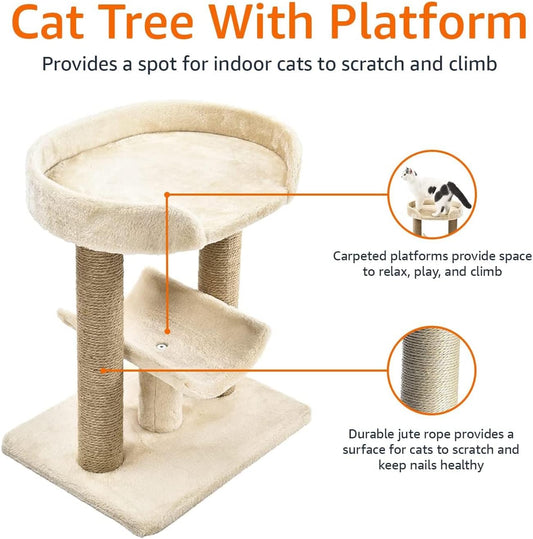 Cat Tree With Platform

Provides a spot for indoor cats to scratch and climb

Carpeted platforms provide space to relax, play, and climb

Durable jute rope provides a surface for cats to scratch and keep nails healthy